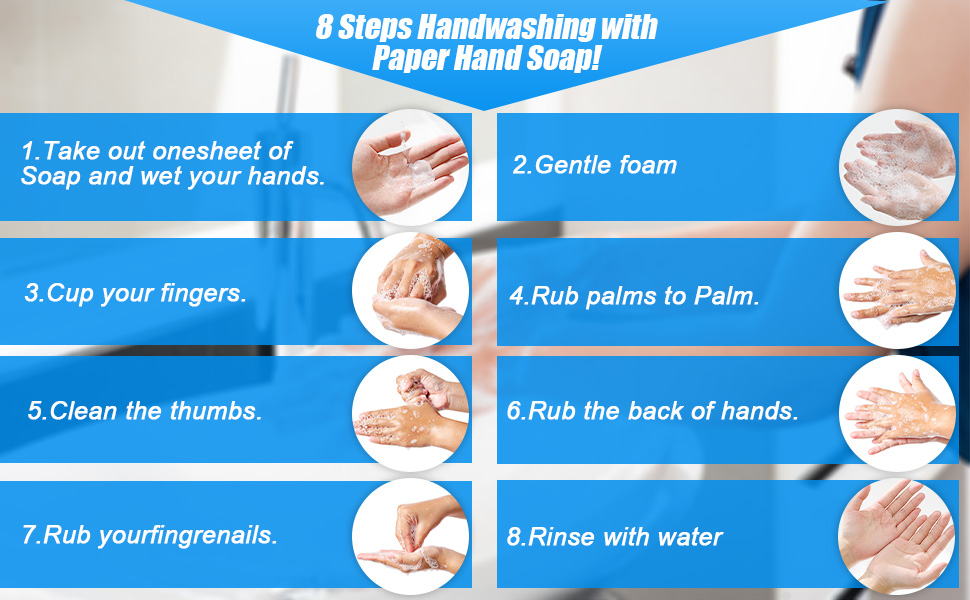 8 Steps Handwashing with Paper Hand Soap!

1.Take out onesheet of Soap and wet your hands.

2.Gentle foam

3.Cup your fingers.

4.Rub palms to Palm.

5.Clean the thumbs.

6.Rub the back of hands.

7.Rub yourfingrenails.

8.Rinse with water