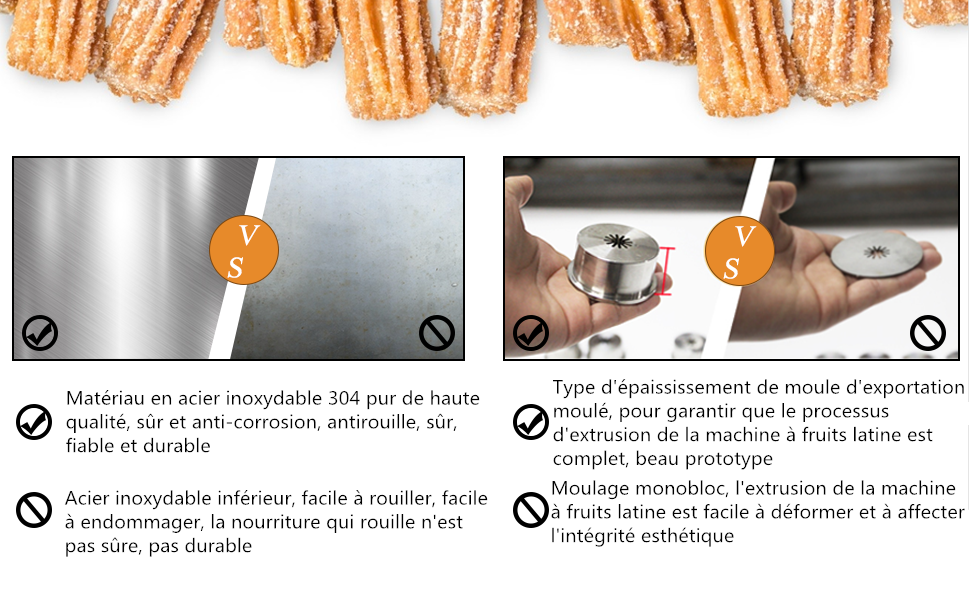 VS

VS

Matériau en acier inoxydable 304 pur de haute qualité, sûr et anti-corrosion, antirouille, sûr, fiable et durable

Acier inoxydable inférieur, facile à rouiller, facile à endommager, la nourriture qui rouille n'est pas sûre, pas durable

Type d'épaississement de moule d'exportation moulé, pour garantir que le processus d'extrusion de la machine à fruits latine est complet, beau prototype

Moulage monobloc, l'extrusion de la machine à fruits latine est facile à déformer et à affecter l'intégrité esthétique