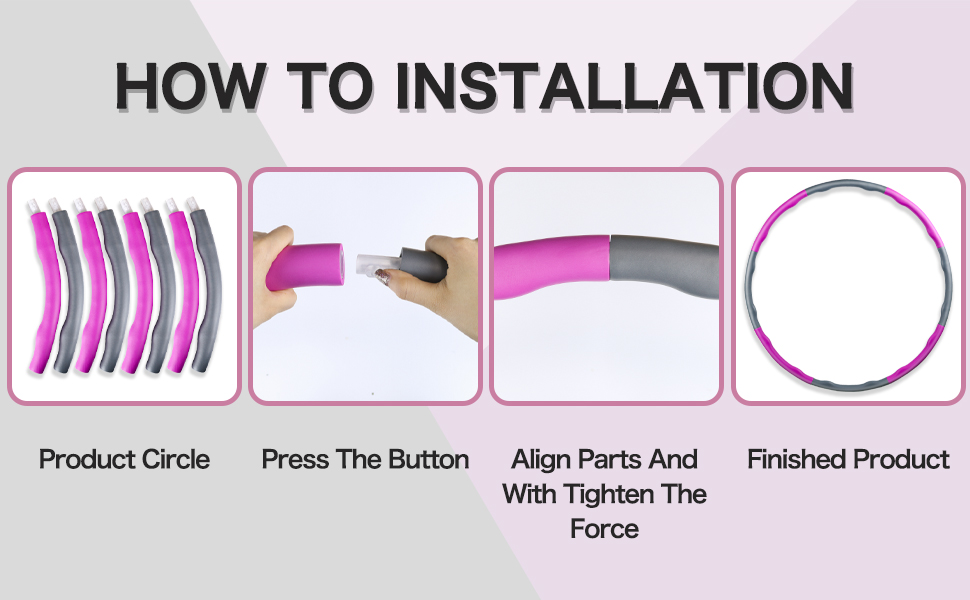 HOW TO INSTALLATION

Product Circle

Press The Button

Align Parts And With Tighten The Force

Finished Product