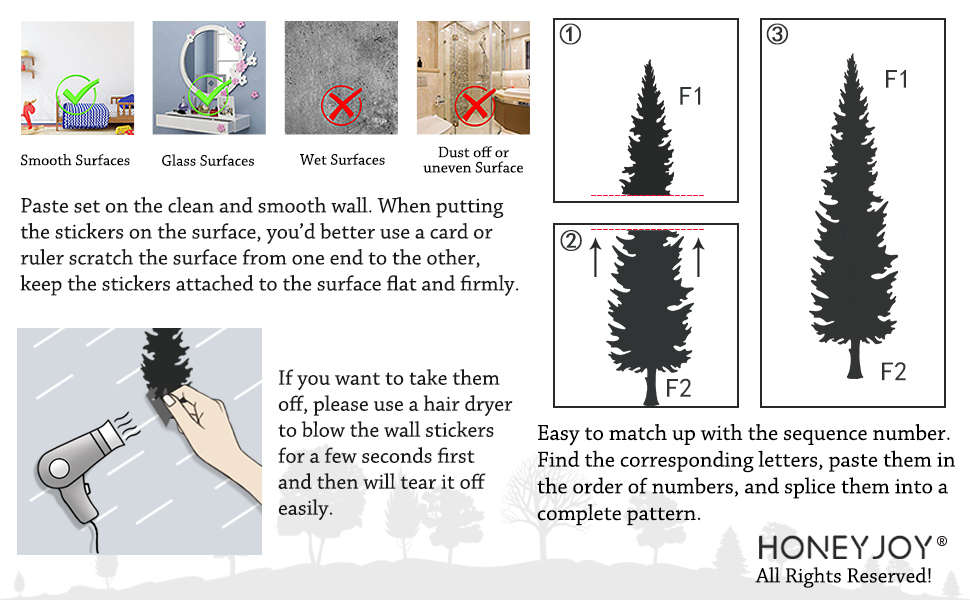 Smooth Surfaces

Glass Surfaces

Wet Surfaces

Dust off or uneven Surface

Paste set on the clean and smooth wall. When putting the stickers on the surface, you'd better use a card or ruler scratch the surface from one end to the other, keep the stickers attached to the surface flat and firmly.

If you want to take them off, please use a hair dryer to blow the wall stickers for a few seconds first and then will tear it off easily.

①
F1

②
F2

③
F1
F2

Easy to match up with the sequence number. Find the corresponding letters, paste them in the order of numbers, and splice them into a complete pattern.

HONEYJOY®
All Rights Reserved!