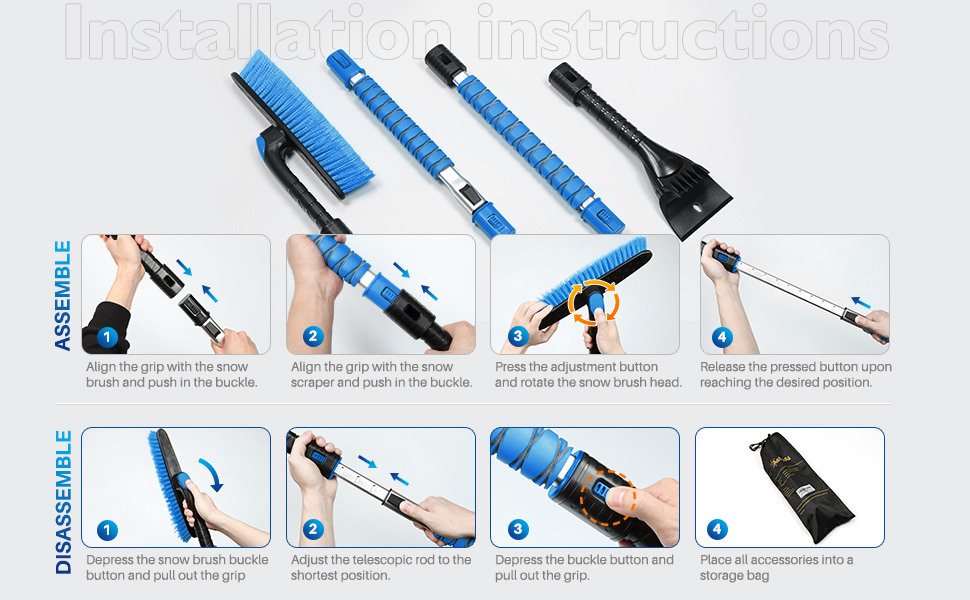 Installation instructions

ASSEMBLE

1
Align the grip with the snow brush and push in the buckle.

2
Align the grip with the snow scraper and push in the buckle.

3
Press the adjustment button and rotate the snow brush head.

4
Release the pressed button upon reaching the desired position.

DISASSEMBLE

1
Depress the snow brush buckle button and pull out the grip

2
Adjust the telescopic rod to the shortest position.

3
Depress the buckle button and pull out the grip.

4
Place all accessories into a storage bag