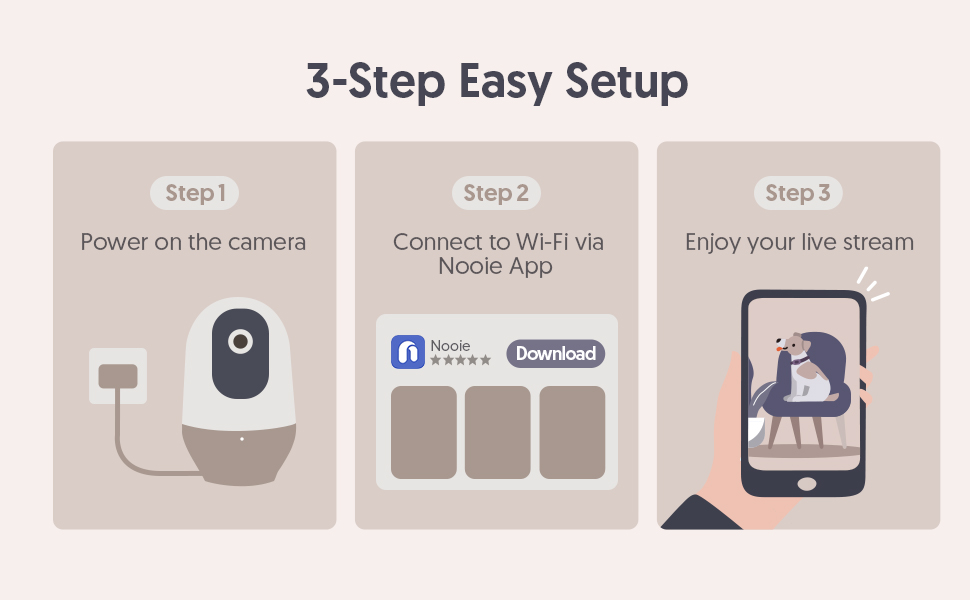 3-Step Easy Setup

Step 1
Power on the camera

Step 2
Connect to Wi-Fi via Nooie App

Nooie
★★★★★
Download

Step 3
Enjoy your live stream