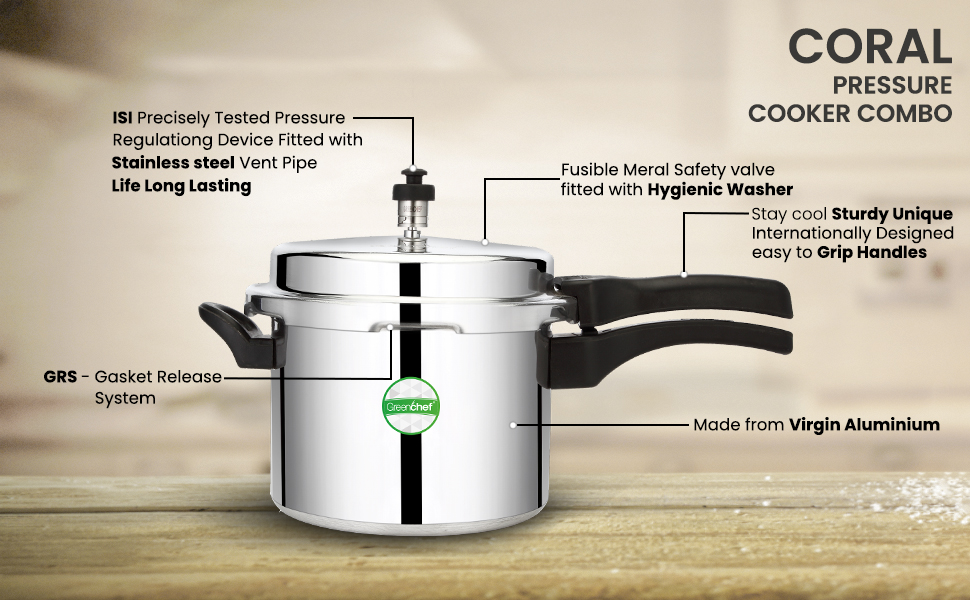 CORAL
PRESSURE
COOKER COMBO

ISI Precisely Tested Pressure Regulationg Device Fitted with Stainless steel Vent Pipe Life Long Lasting

Fusible Meral Safety valve fitted with Hygienic Washer

Stay cool Sturdy Unique Internationally Designed easy to Grip Handles

GRS - Gasket Release System

Greenchef

Made from Virgin Aluminium