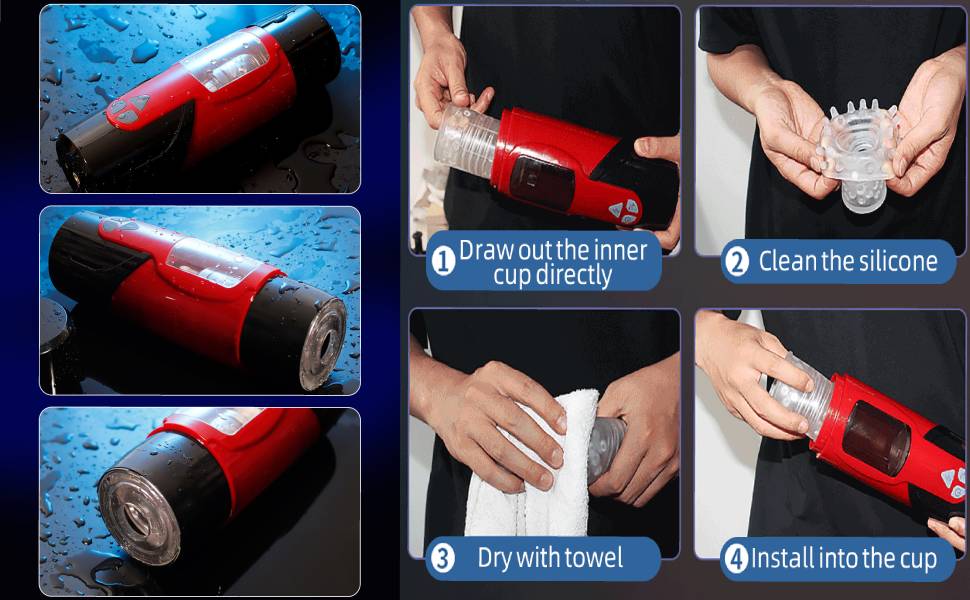 1 Draw out the inner cup directly

2 Clean the silicone

3 Dry with towel

4 Install into the cup