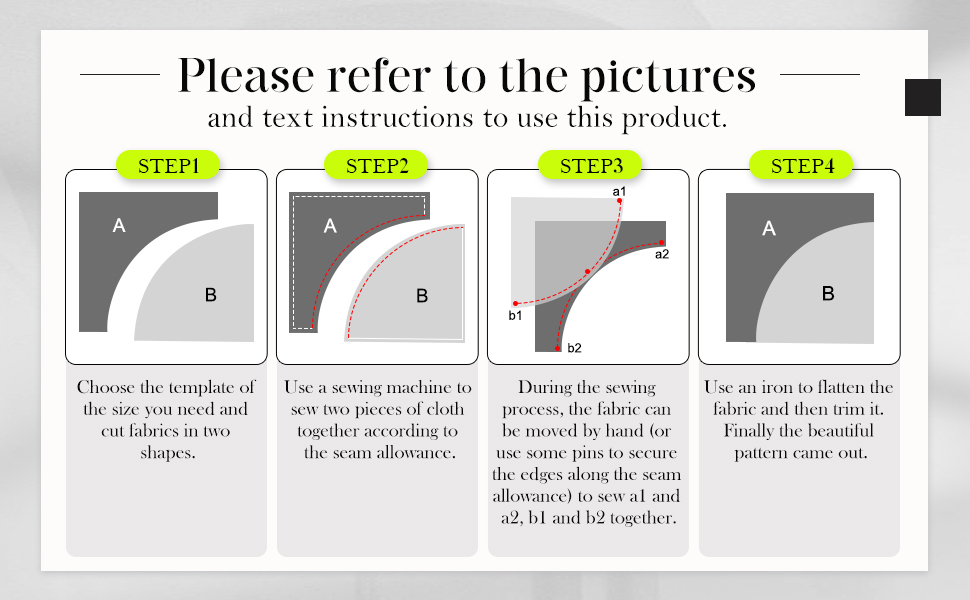 Please refer to the pictures
and text instructions to use this product.

STEP1

A

B

Choose the template of the size you need and cut fabrics in two shapes.

STEP2

A

B

Use a sewing machine to sew two pieces of cloth together according to the seam allowance.

STEP3

a1

a2

b1

b2

During the sewing process, the fabric can be moved by hand (or use some pins to secure the edges along the seam allowance) to sew a1 and a2, b1 and b2 together.

STEP4

A

B

Use an iron to flatten the fabric and then trim it. Finally the beautiful pattern came out.