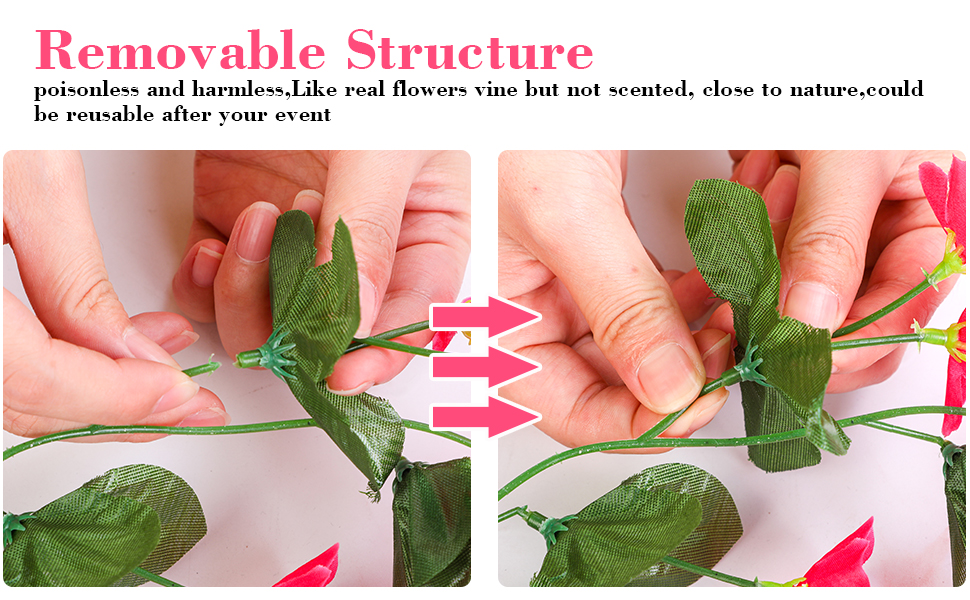 Removable Structure

poisonless and harmless,Like real flowers vine but not scented, close to nature,could be reusable after your event