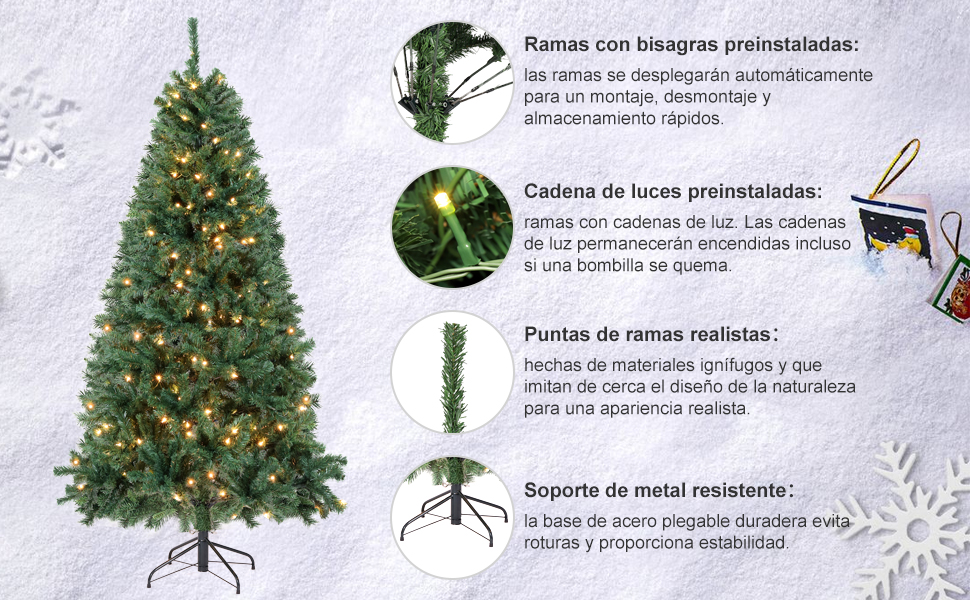 Ramas con bisagras preinstaladas:
las ramas se desplegarán automáticamente para un montaje, desmontaje y almacenamiento rápidos.

Cadena de luces preinstaladas:
ramas con cadenas de luz. Las cadenas de luz permanecerán encendidas incluso si una bombilla se quema.

Puntas de ramas realistas:
hechas de materiales ignífugos y que imitan de cerca el diseño de la naturaleza para una apariencia realista.

Soporte de metal resistente:
la base de acero plegable duradera evita roturas y proporciona estabilidad.