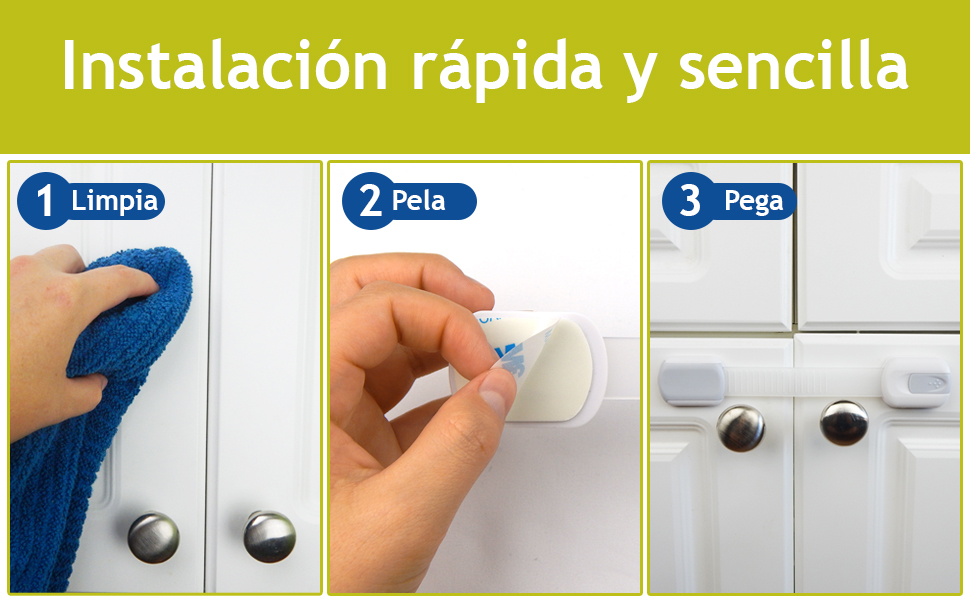 Instalación rápida y sencilla

1 Limpia

2 Pela

3 Pega