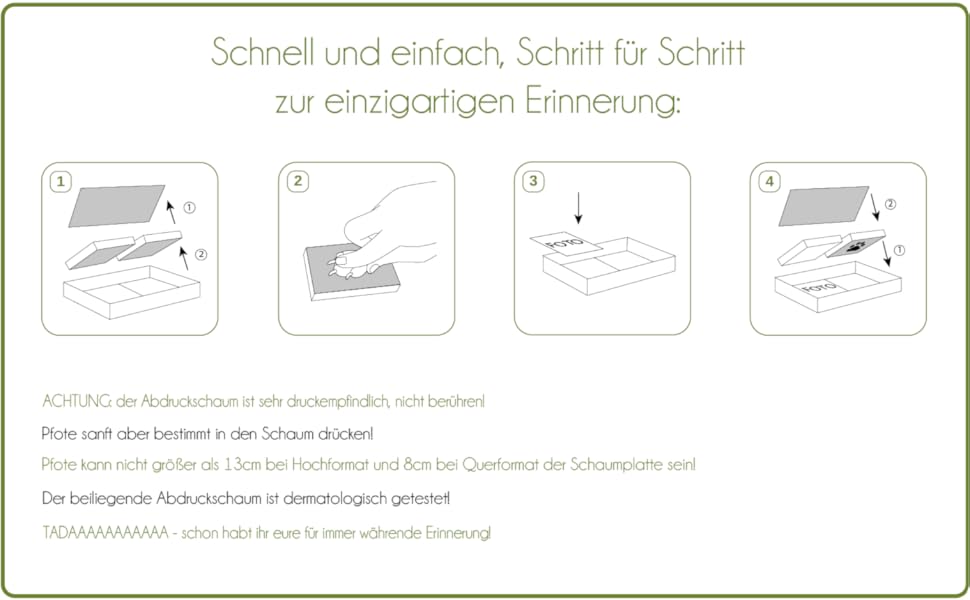 Schnell und einfach, Schritt für Schritt
zur einzigartigen Erinnerung:

1
①
②

2

3
FOTO

4
②
①
FOTO

ACHTUNG: der Abdruckschaum ist sehr druckempfindlich, nicht berühren!

Pfote sanft aber bestimmt in den Schaum drücken!

Pfote kann nicht größer als 13cm bei Hochformat und 8cm bei Querformat der Schaumplatte sein!

Der beiliegende Abdruckschaum ist dermatologisch getestet!

TADAAAAAAAAAAA - schon habt ihr eure für immer währende Erinnerung!