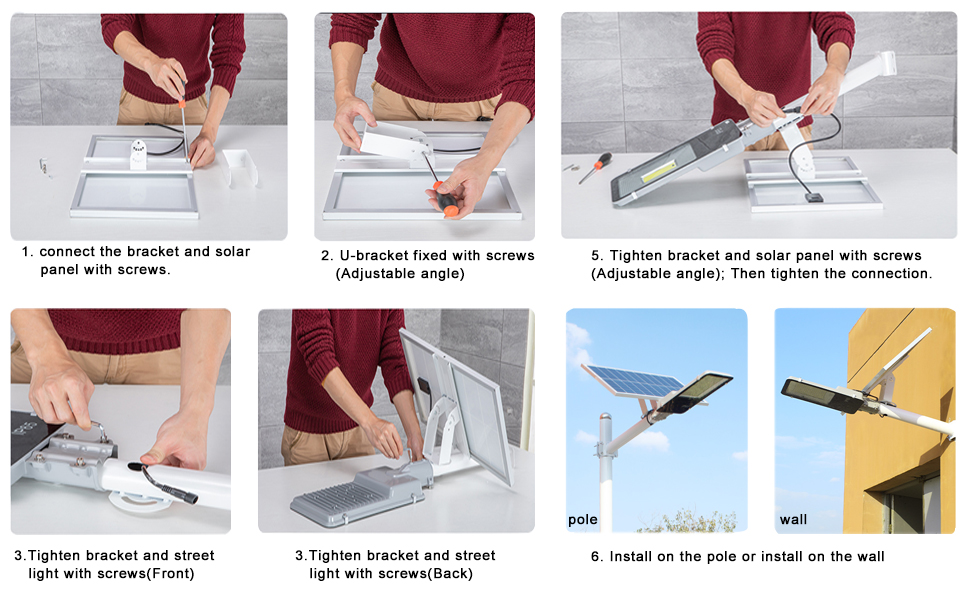 1. connect the bracket and solar panel with screws.

2. U-bracket fixed with screws (Adjustable angle)

5. Tighten bracket and solar panel with screws (Adjustable angle); Then tighten the connection.

3.Tighten bracket and street light with screws(Front)

3.Tighten bracket and street light with screws(Back)

pole

wall

6. Install on the pole or install on the wall