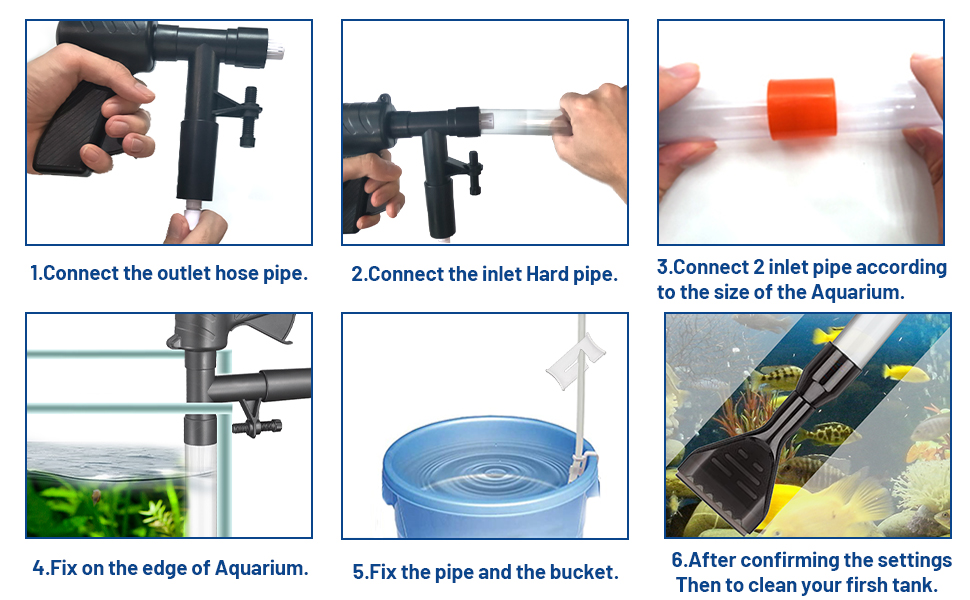 1.Connect the outlet hose pipe.

2.Connect the inlet Hard pipe.

3.Connect 2 inlet pipe according to the size of the Aquarium.

4.Fix on the edge of Aquarium.

5.Fix the pipe and the bucket.

6.After confirming the settings Then to clean your firsh tank.