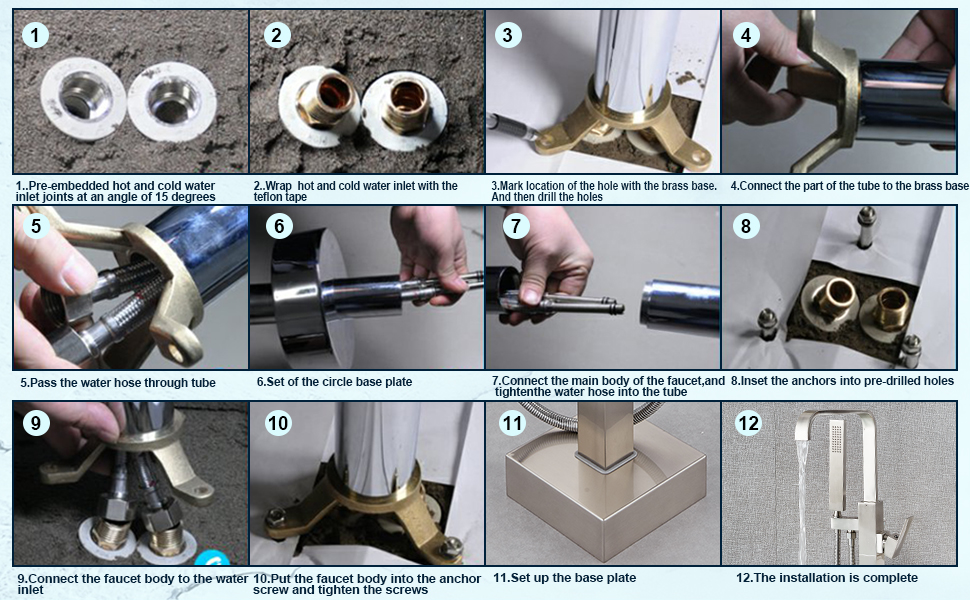 1

1..Pre-embedded hot and cold water inlet joints at an angle of 15 degrees

2

2..Wrap hot and cold water inlet with the teflon tape

3

3.Mark location of the hole with the brass base. And then drill the holes

4

4.Connect the part of the tube to the brass base

5

5.Pass the water hose through tube

6

6.Set of the circle base plate

7

7.Connect the main body of the faucet,and tightenthe water hose into the tube

8

8.Inset the anchors into pre-drilled holes

9

9.Connect the faucet body to the water inlet

10

10.Put the faucet body into the anchor screw and tighten the screws

11

11.Set up the base plate

12

12.The installation is complete