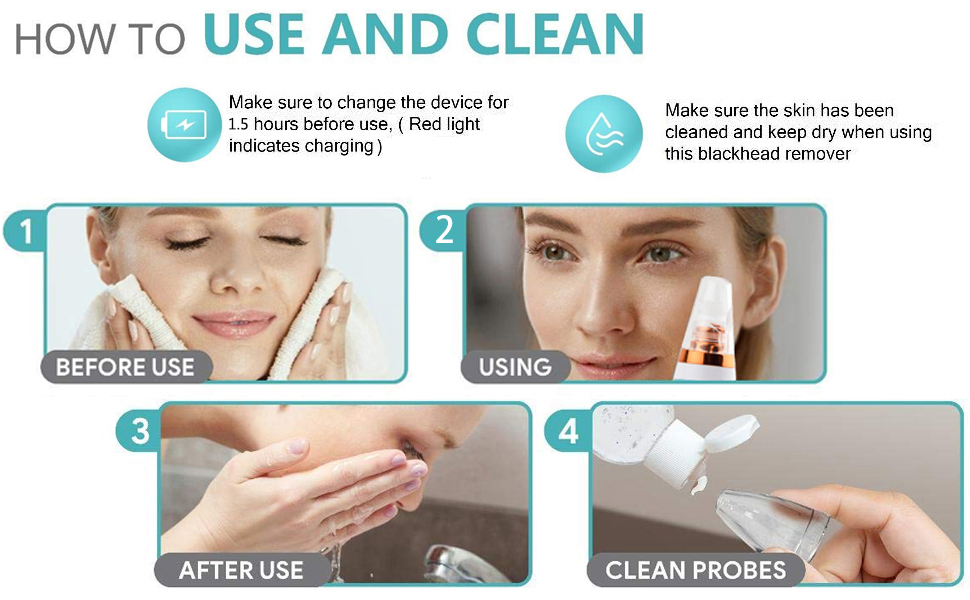 HOW TO USE AND CLEAN

Make sure to change the device for 1.5 hours before use, ( Red light indicates charging )

Make sure the skin has been cleaned and keep dry when using this blackhead remover

1
BEFORE USE

2
USING

3
AFTER USE

4
CLEAN PROBES