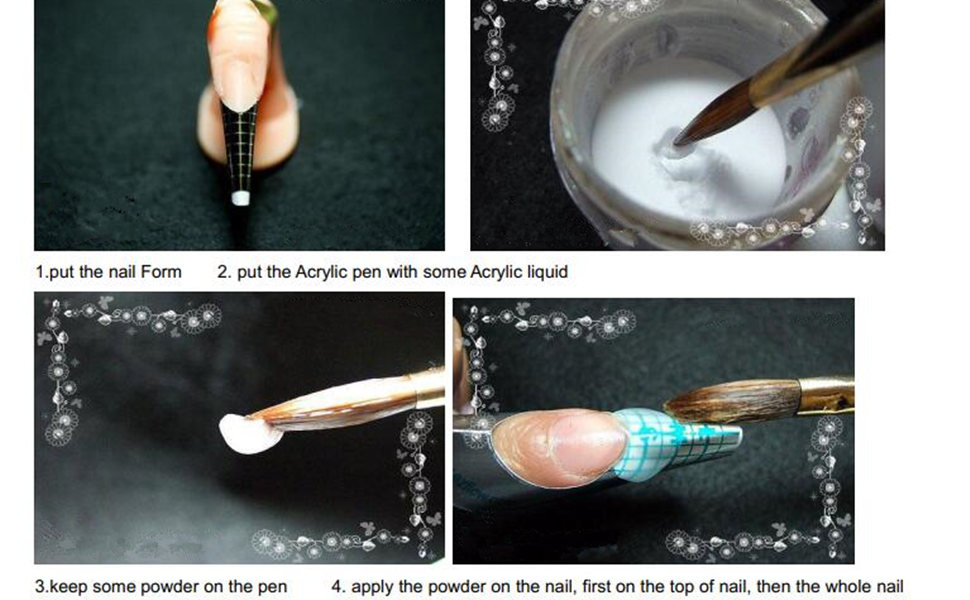 1.put the nail Form 2. put the Acrylic pen with some Acrylic liquid

3.keep some powder on the pen 4. apply the powder on the nail, first on the top of nail, then the whole nail