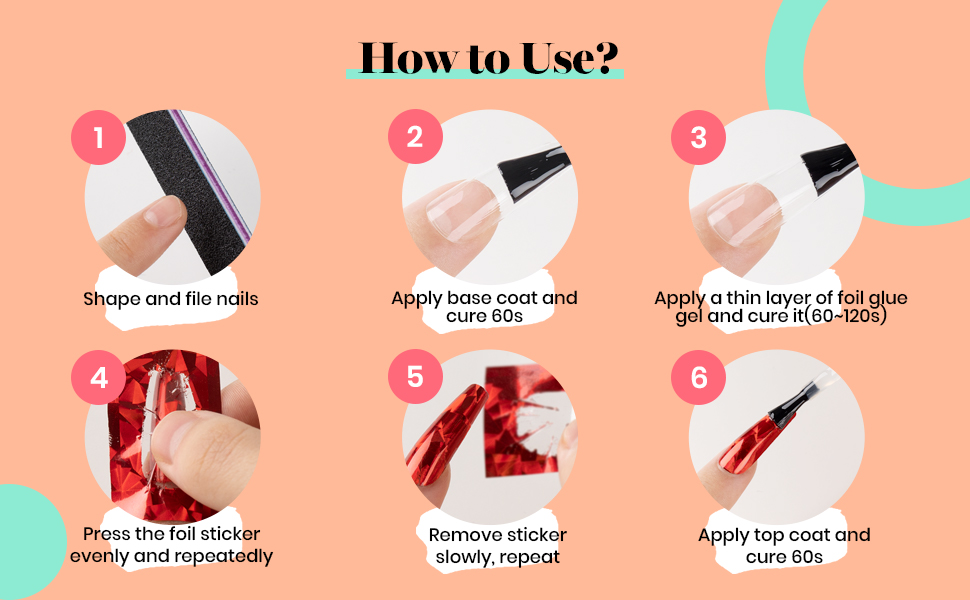 How to Use?

1
Shape and file nails

2
Apply base coat and cure 60s

3
Apply a thin layer of foil glue gel and cure it(60~120s)

4
Press the foil sticker evenly and repeatedly

5
Remove sticker slowly, repeat

6
Apply top coat and cure 60s