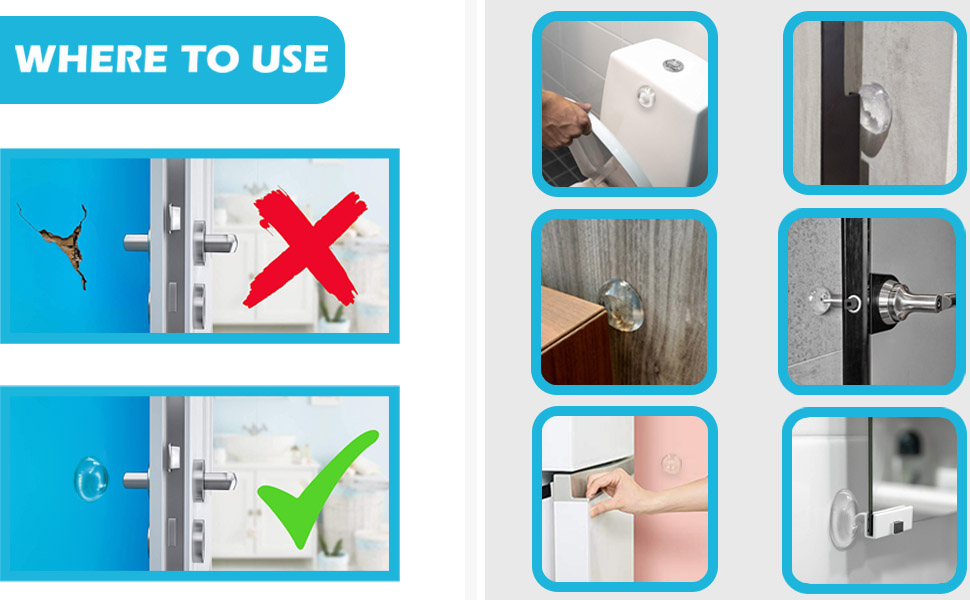 WHERE TO USE