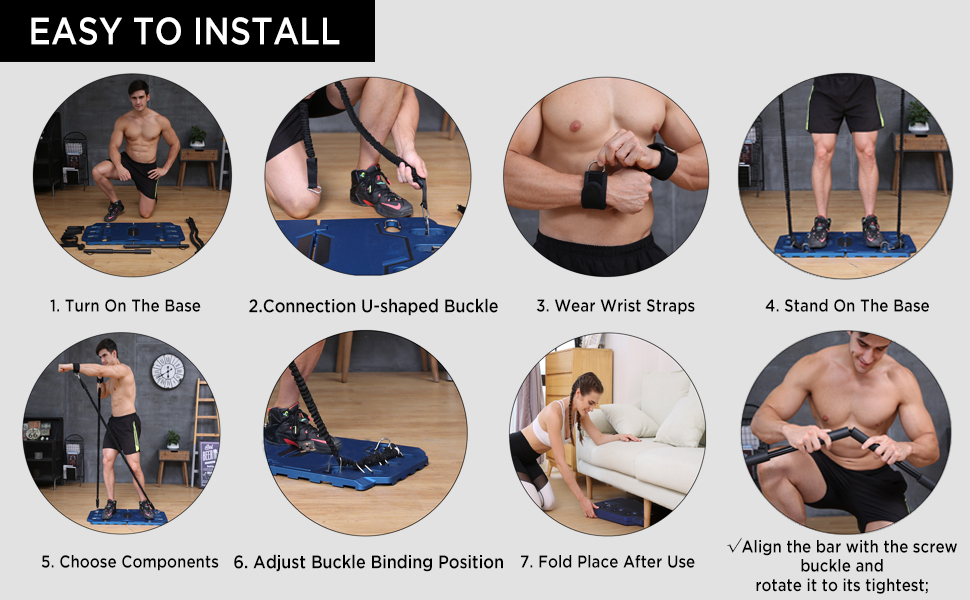 EASY TO INSTALL

1. Turn On The Base

2.Connection U-shaped Buckle

3. Wear Wrist Straps

4. Stand On The Base

5. Choose Components

6. Adjust Buckle Binding Position

7. Fold Place After Use

√Align the bar with the screw buckle and rotate it to its tightest;