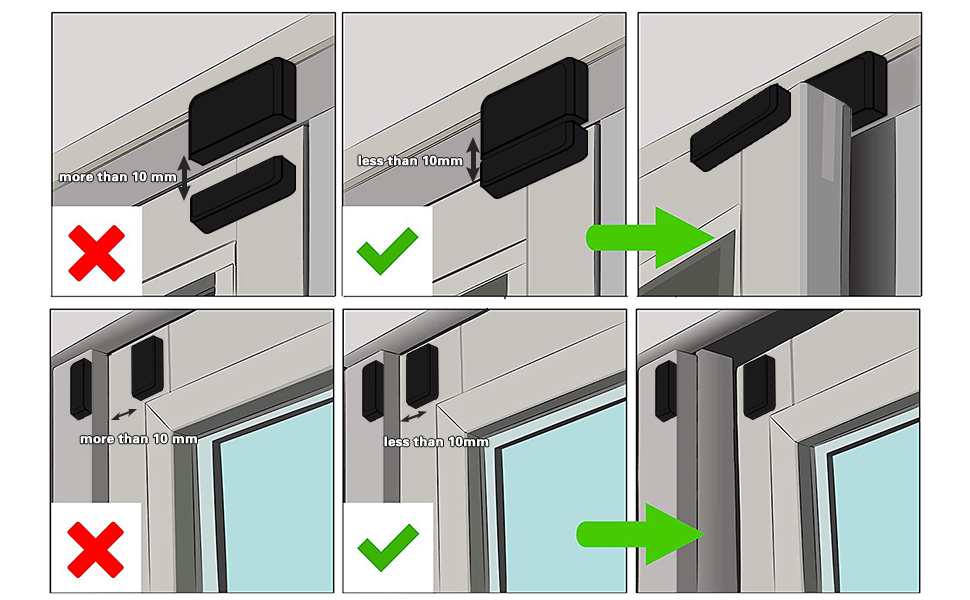 more than 10 mm

less than 10mm

more than 10 mm

less than 10mm