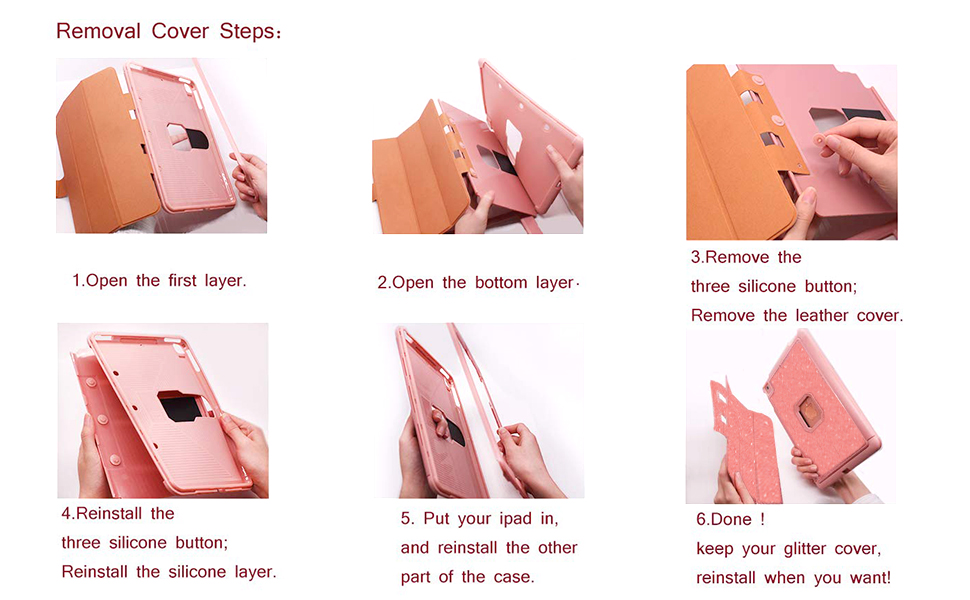 Removal Cover Steps:

1.Open the first layer.

2.Open the bottom layer.

3.Remove the three silicone button; Remove the leather cover.

4.Reinstall the three silicone button; Reinstall the silicone layer.

5. Put your ipad in, and reinstall the other part of the case.

6.Done ! keep your glitter cover, reinstall when you want!