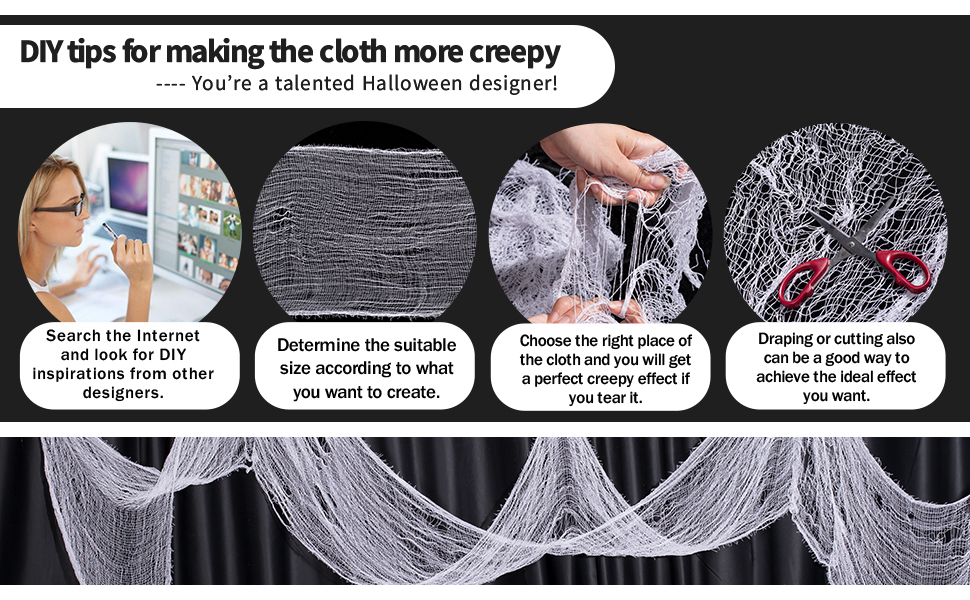 DIY tips for making the cloth more creepy
---- You're a talented Halloween designer!

Search the Internet and look for DIY inspirations from other designers.

Determine the suitable size according to what you want to create.

Choose the right place of the cloth and you will get a perfect creepy effect if you tear it.

Draping or cutting also can be a good way to achieve the ideal effect you want.