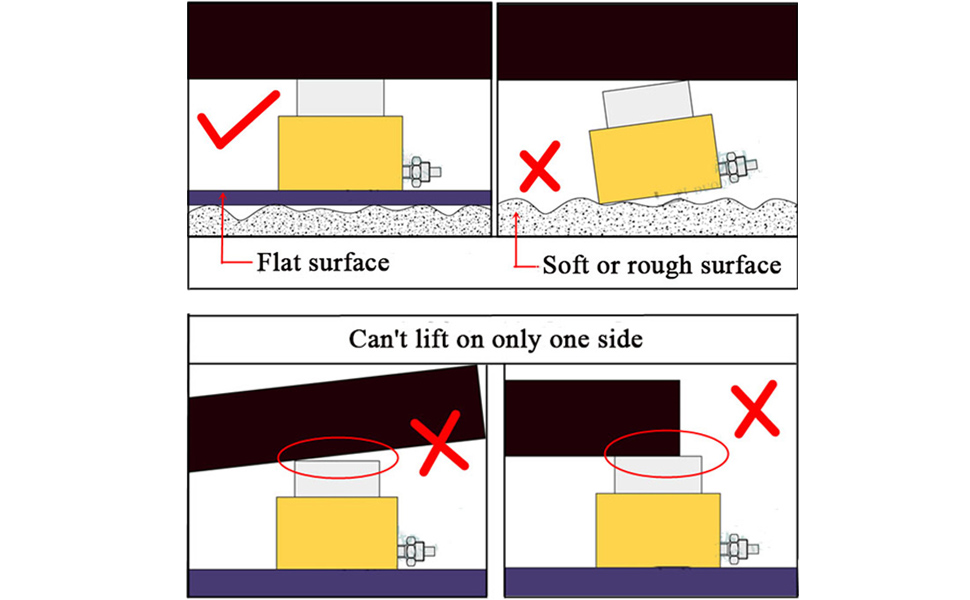 Flat surface

Soft or rough surface

Can't lift on only one side