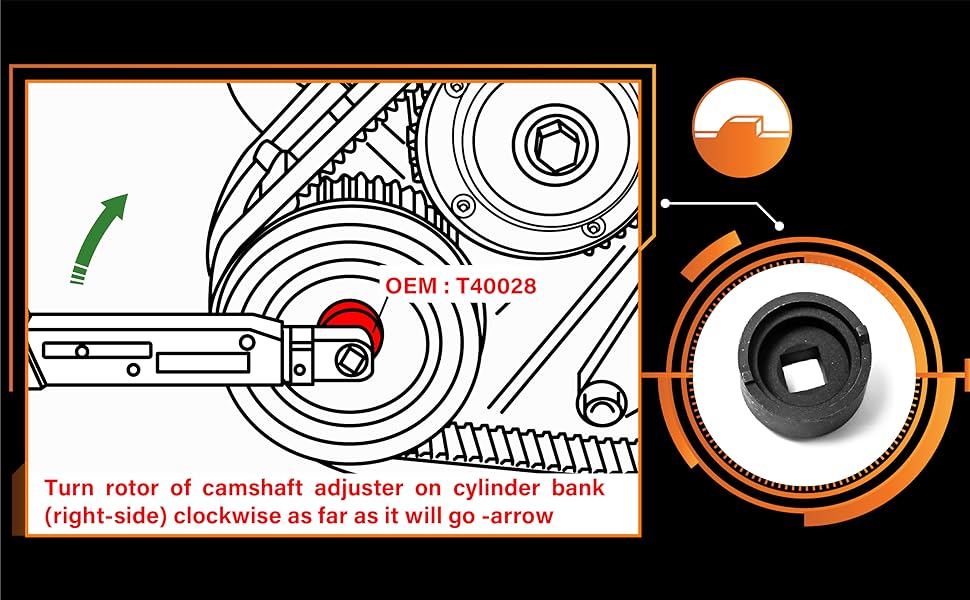 OEM : T40028

Turn rotor of camshaft adjuster on cylinder bank (right-side) clockwise as far as it will go -arrow