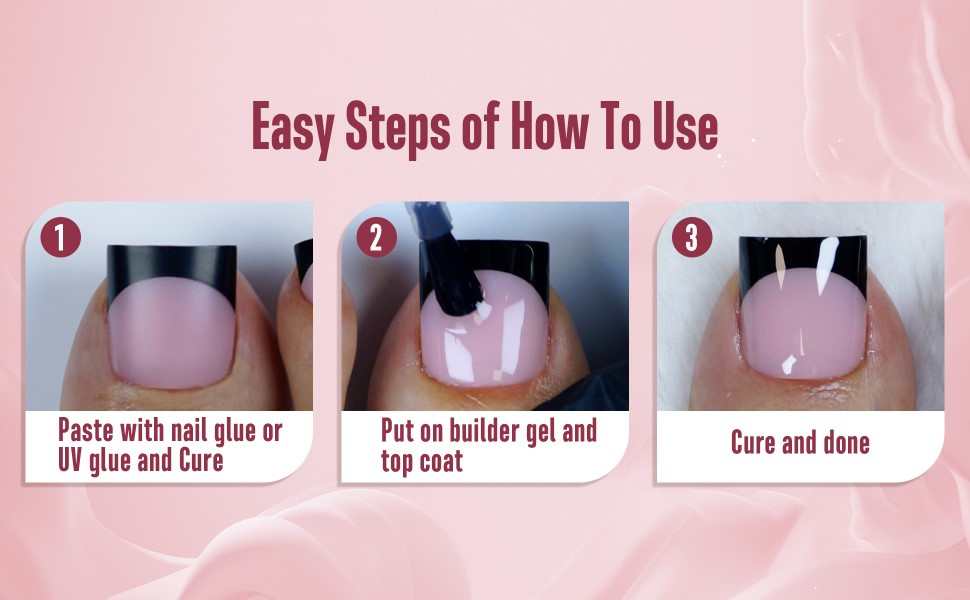 Easy Steps of How To Use

1

Paste with nail glue or UV glue and Cure

2

Put on builder gel and top coat

3

Cure and done