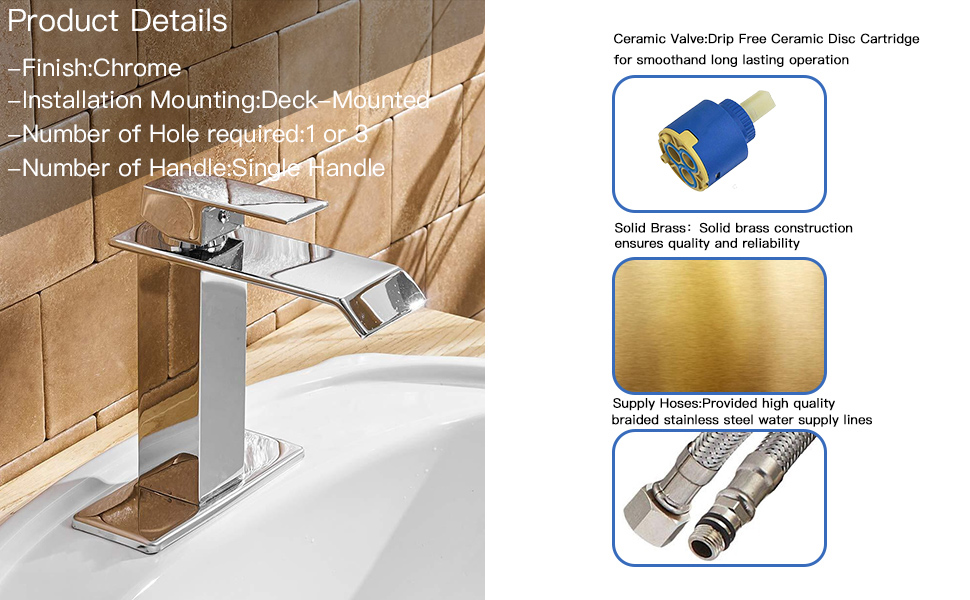 Product Details

–Finish:Chrome

–Installation Mounting:Deck–Mounted

–Number of Hole required:1 or 3

–Number of Handle:Single Handle

Ceramic Valve:Drip Free Ceramic Disc Cartridge for smoothand long lasting operation

Solid Brass: Solid brass construction ensures quality and reliability

Supply Hoses:Provided high quality braided stainless steel water supply lines