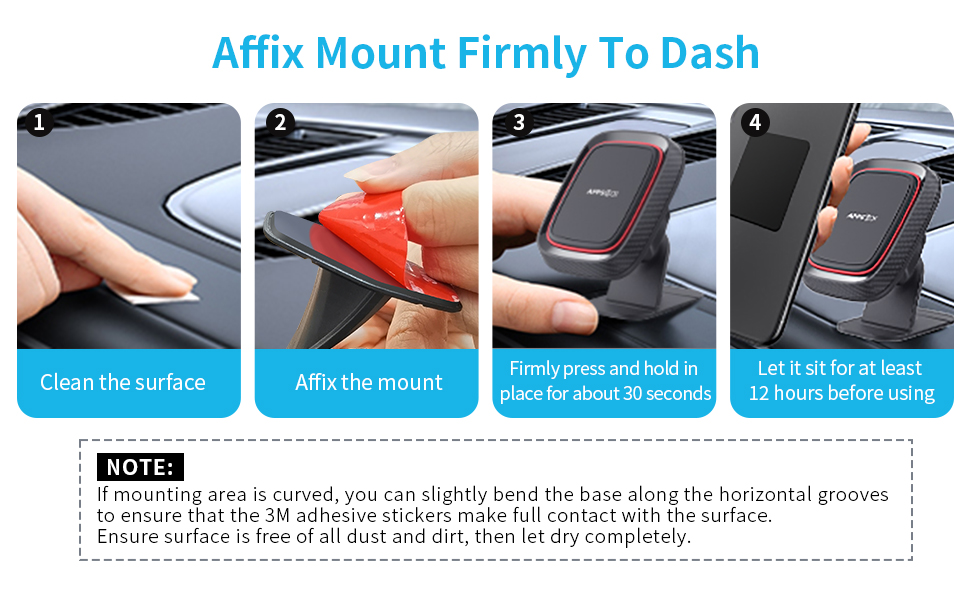 Affix Mount Firmly To Dash

1

Clean the surface

2

Affix the mount

3

APPS2X

Firmly press and hold in place for about 30 seconds

4

APPS2X

Let it sit for at least 12 hours before using

NOTE:

If mounting area is curved, you can slightly bend the base along the horizontal grooves to ensure that the 3M adhesive stickers make full contact with the surface.
Ensure surface is free of all dust and dirt, then let dry completely.