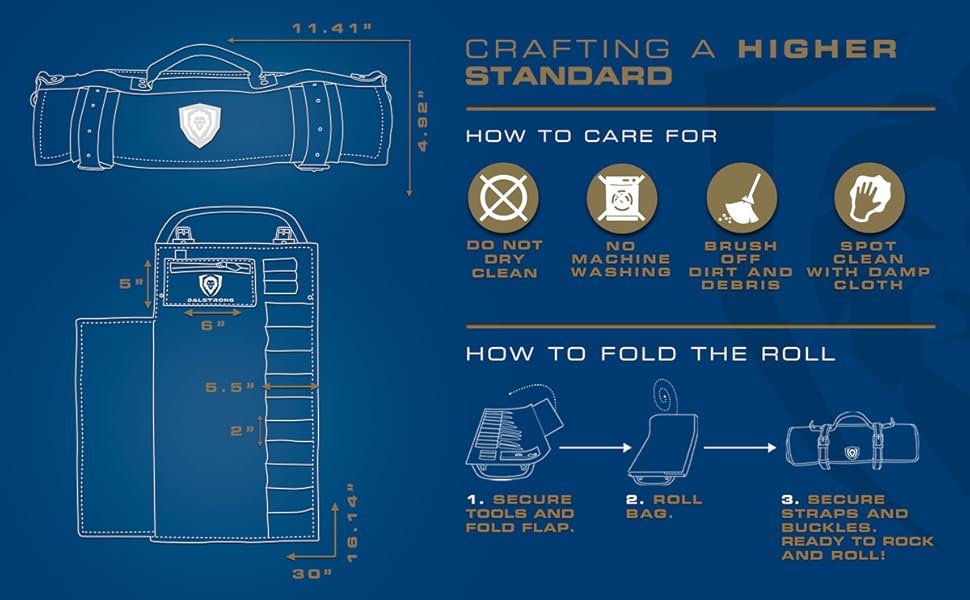 11.41"

4.92"

5"

DALSTRONG

6"

5.5"

2"

16.14"

30"

CRAFTING A HIGHER STANDARD

HOW TO CARE FOR

DO NOT DRY CLEAN

NO MACHINE WASHING

BRUSH OFF DIRT AND DEBRIS

SPOT CLEAN WITH DAMP CLOTH

HOW TO FOLD THE ROLL

1. SECURE TOOLS AND FOLD FLAP.

2. ROLL BAG.

3. SECURE STRAPS AND BUCKLES. READY TO ROCK AND ROLL!