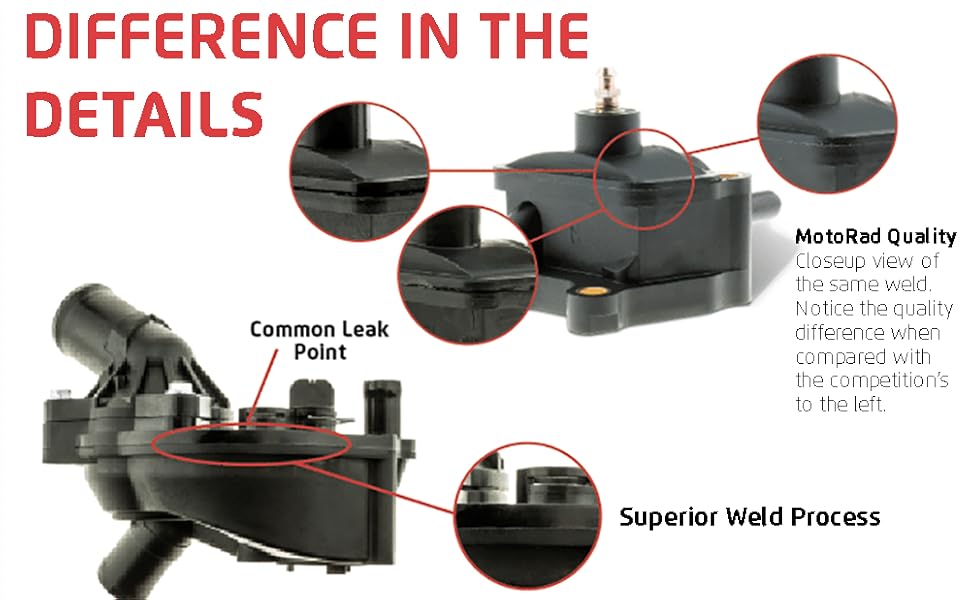 DIFFERENCE IN THE DETAILS

MotoRad Quality
Closeup view of the same weld. Notice the quality difference when compared with the competition's to the left.

Common Leak Point

Superior Weld Process