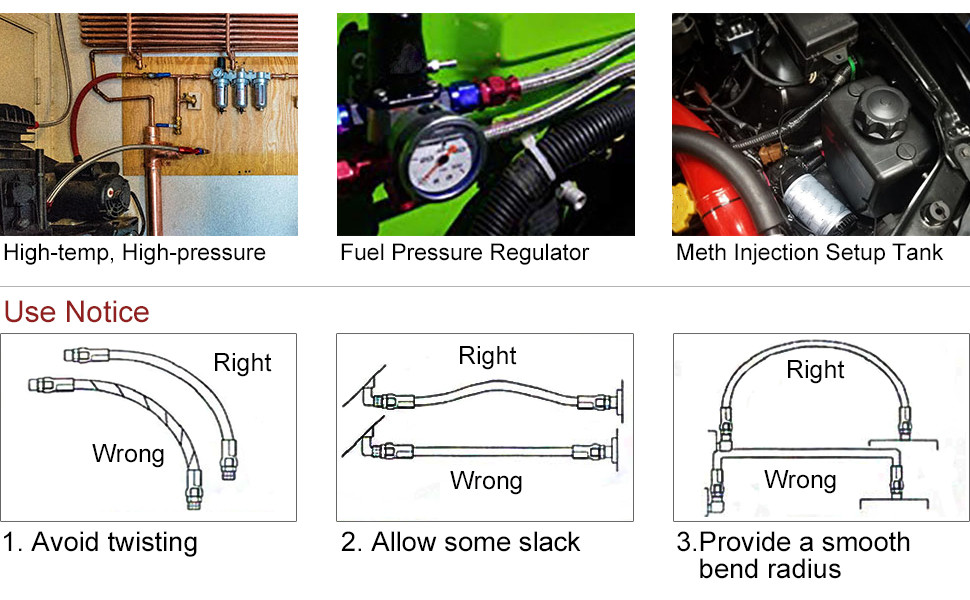 High-temp, High-pressure

Fuel Pressure Regulator

Meth Injection Setup Tank

Use Notice

Right

Wrong

1. Avoid twisting

Right

Wrong

2. Allow some slack

Right

Wrong

3.Provide a smooth bend radius