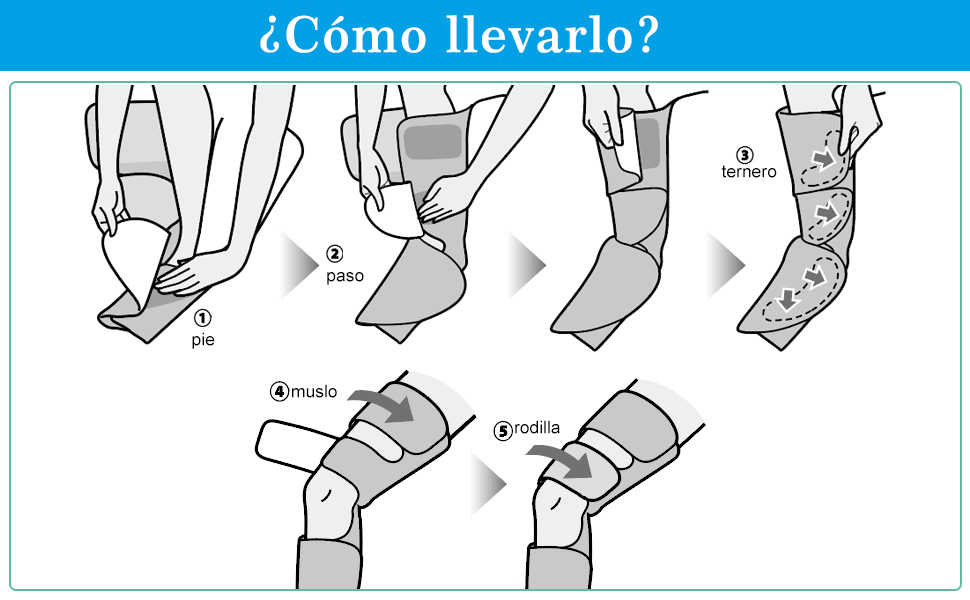 ¿Cómo llevarlo?

① pie

② paso

③ ternero

④ muslo

⑤ rodilla