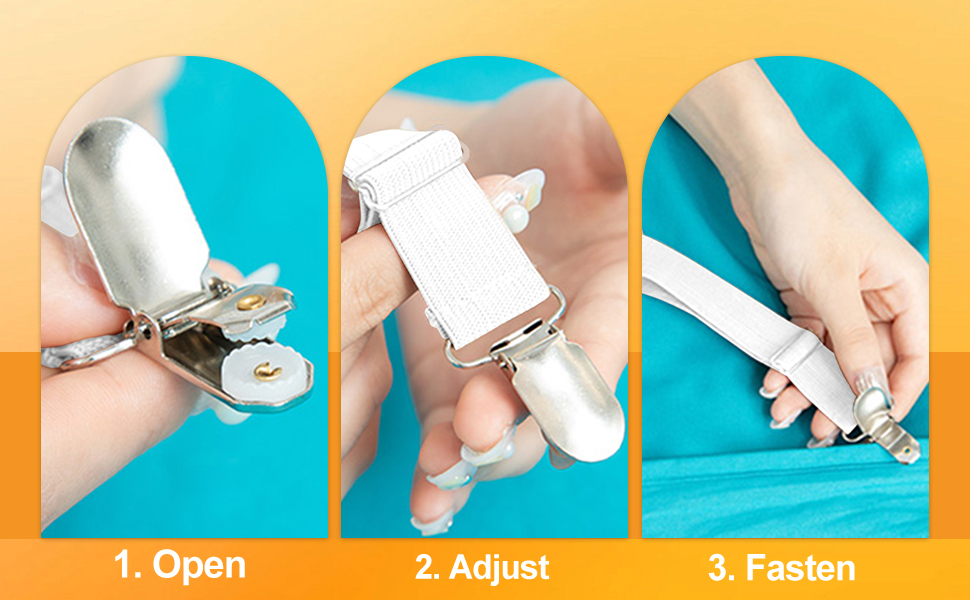 1. Open

2. Adjust

3. Fasten