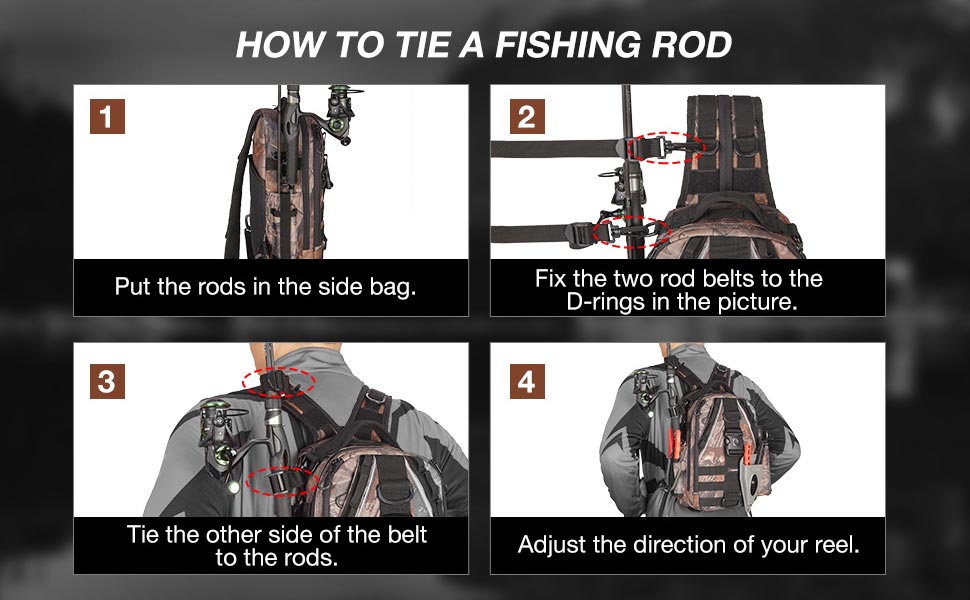 HOW TO TIE A FISHING ROD

1

Put the rods in the side bag.

2

Fix the two rod belts to the D-rings in the picture.

3

Tie the other side of the belt to the rods.

4

Adjust the direction of your reel.