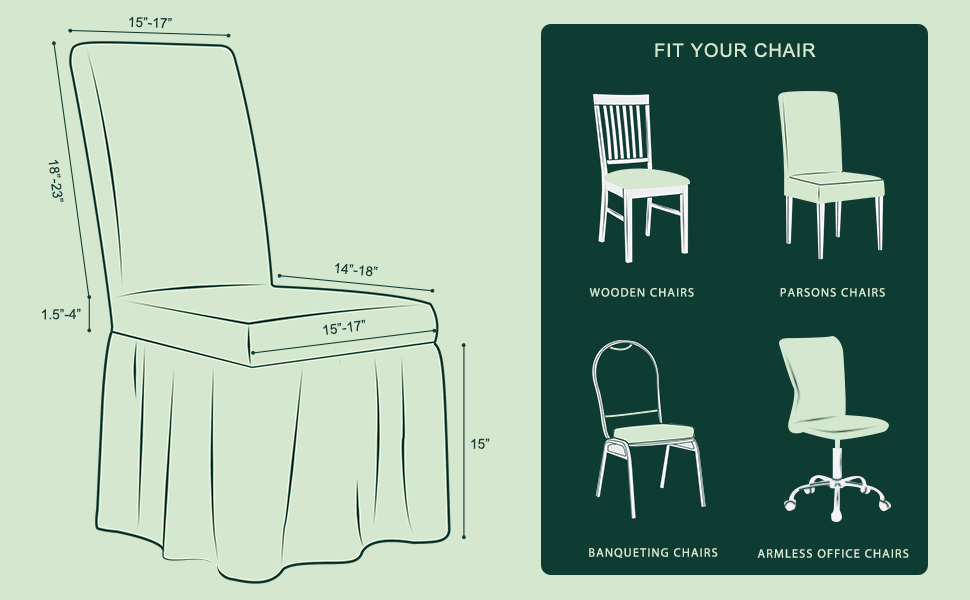 15"-17"

18"-23"

1.5"-4"

14"-18"

15"-17"

15"

FIT YOUR CHAIR

WOODEN CHAIRS

PARSONS CHAIRS

BANQUETING CHAIRS

ARMLESS OFFICE CHAIRS