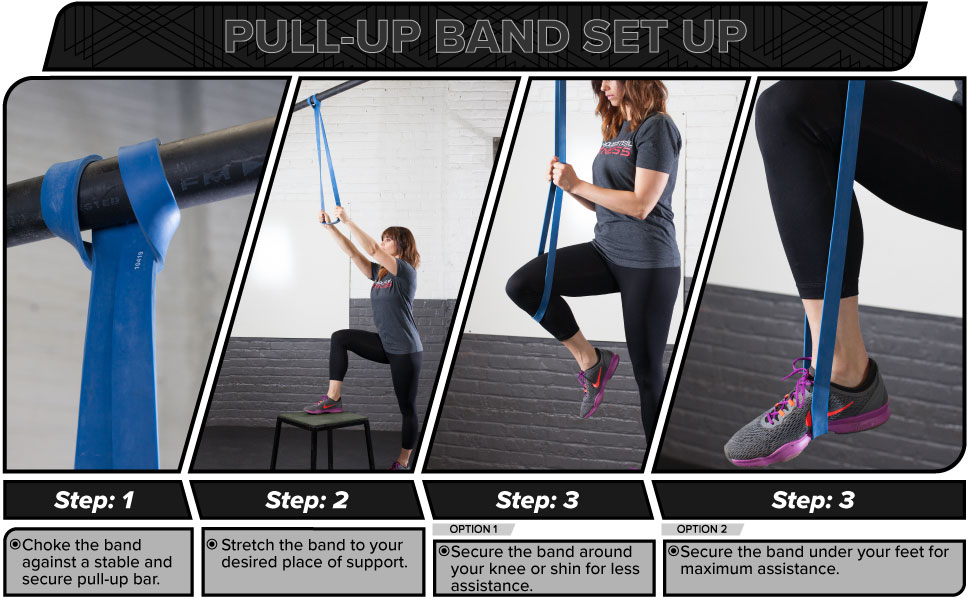 PULL-UP BAND SET UP

Step: 1

Choke the band against a stable and secure pull-up bar.

Step: 2

Stretch the band to your desired place of support.

Step: 3

OPTION 1

Secure the band around your knee or shin for less assistance.

Step: 3

OPTION 2

Secure the band under your feet for maximum assistance.