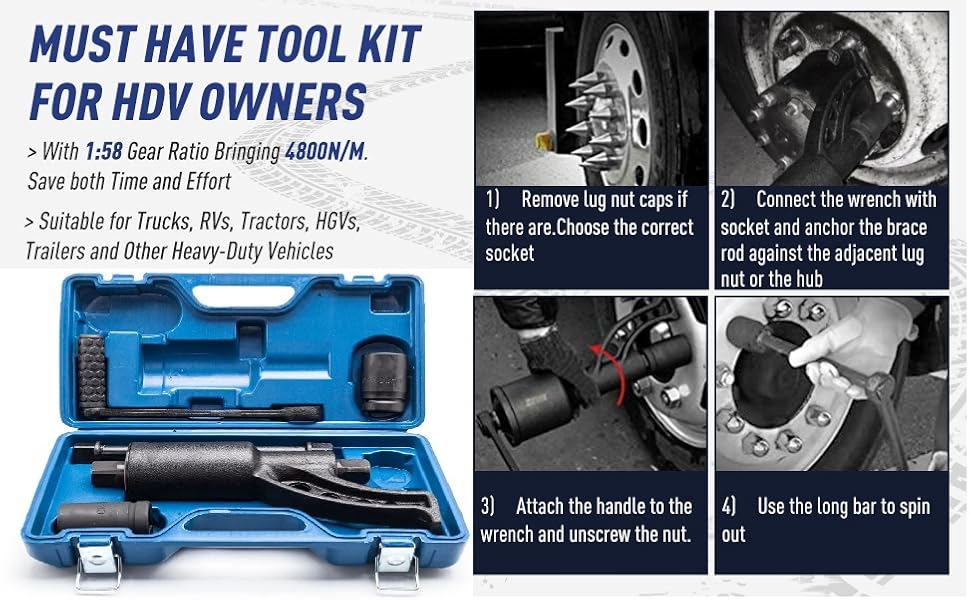 MUST HAVE TOOL KIT FOR HDV OWNERS

> With 1:58 Gear Ratio Bringing 4800N/M. Save both Time and Effort

> Suitable for Trucks, RVs, Tractors, HGVs, Trailers and Other Heavy-Duty Vehicles

1) Remove lug nut caps if there are.Choose the correct socket

2) Connect the wrench with socket and anchor the brace rod against the adjacent lug nut or the hub

3) Attach the handle to the wrench and unscrew the nut.

4) Use the long bar to spin out