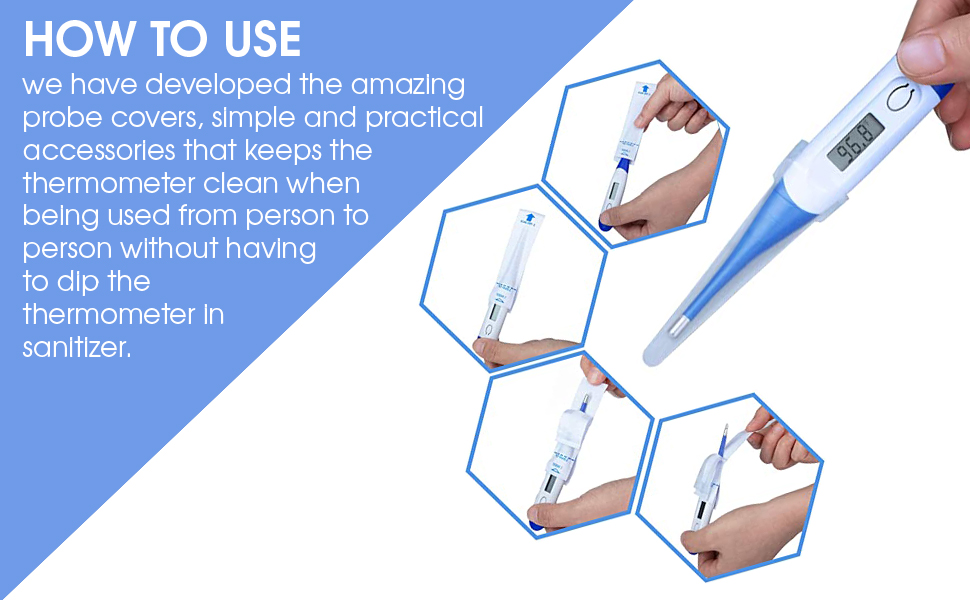 HOW TO USE

we have developed the amazing probe covers, simple and practical accessories that keeps the thermometer clean when being used from person to person without having to dip the thermometer in sanitizer.

96.8