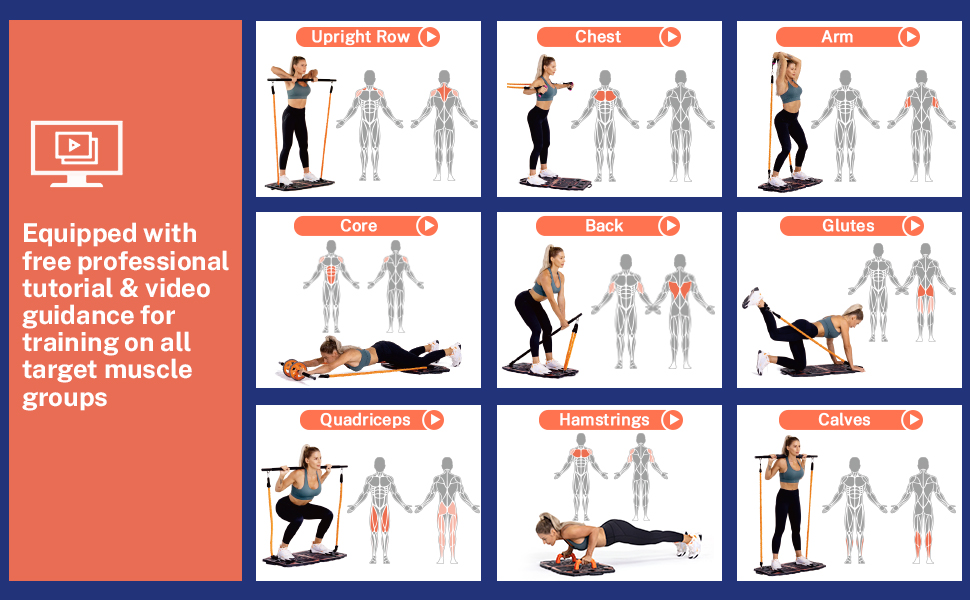 Equipped with free professional tutorial & video guidance for training on all target muscle groups

Upright Row

Chest

Arm

Core

Back

Glutes

Quadriceps

Hamstrings

Calves