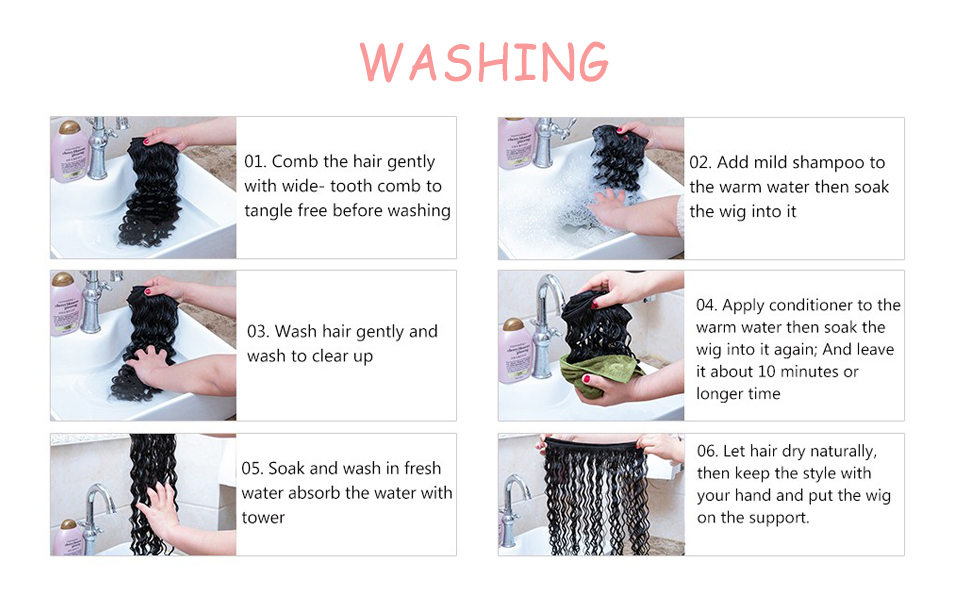 WASHING

01. Comb the hair gently with wide- tooth comb to tangle free before washing

02. Add mild shampoo to the warm water then soak the wig into it

03. Wash hair gently and wash to clear up

04. Apply conditioner to the warm water then soak the wig into it again; And leave it about 10 minutes or longer time

05. Soak and wash in fresh water absorb the water with tower

06. Let hair dry naturally, then keep the style with your hand and put the wig on the support.