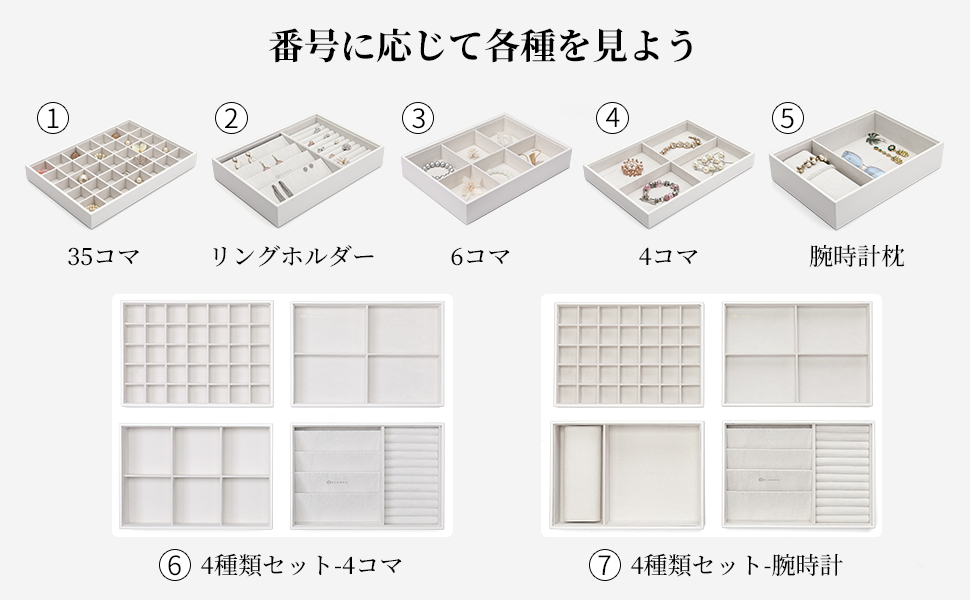 番号に応じて各種を見よう

①
35コマ

②
リングホルダー

③
6コマ

④
4コマ

⑤
腕時計枕

⑥ 4種類セット-4コマ

⑦ 4種類セット-腕時計