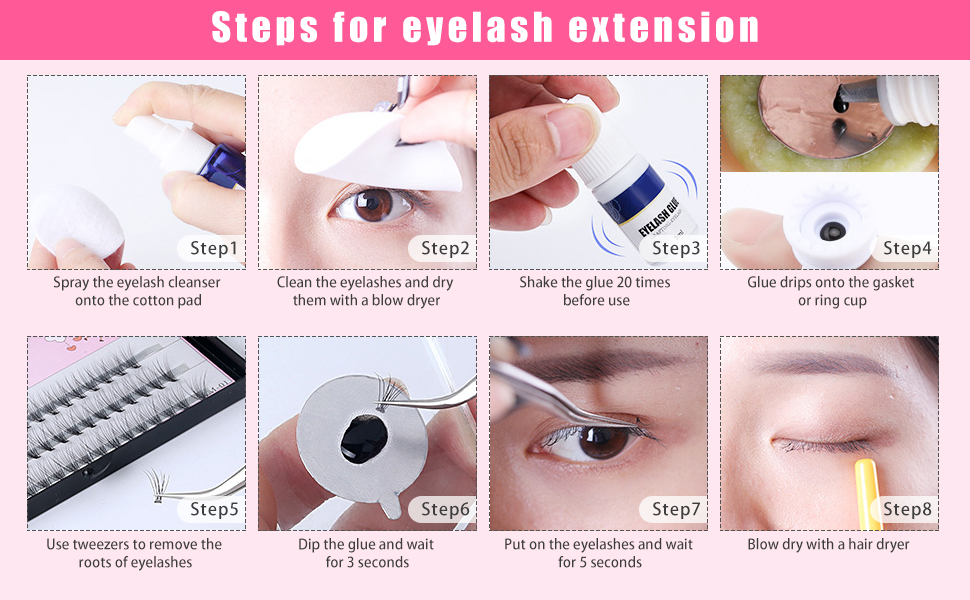 Steps for eyelash extension

Step1
Spray the eyelash cleanser onto the cotton pad

Step2
Clean the eyelashes and dry them with a blow dryer

EYELASH GLUE
Step3
Shake the glue 20 times before use

Step4
Glue drips onto the gasket or ring cup

Step5
Use tweezers to remove the roots of eyelashes

Step6
Dip the glue and wait for 3 seconds

Step7
Put on the eyelashes and wait for 5 seconds

Step8
Blow dry with a hair dryer