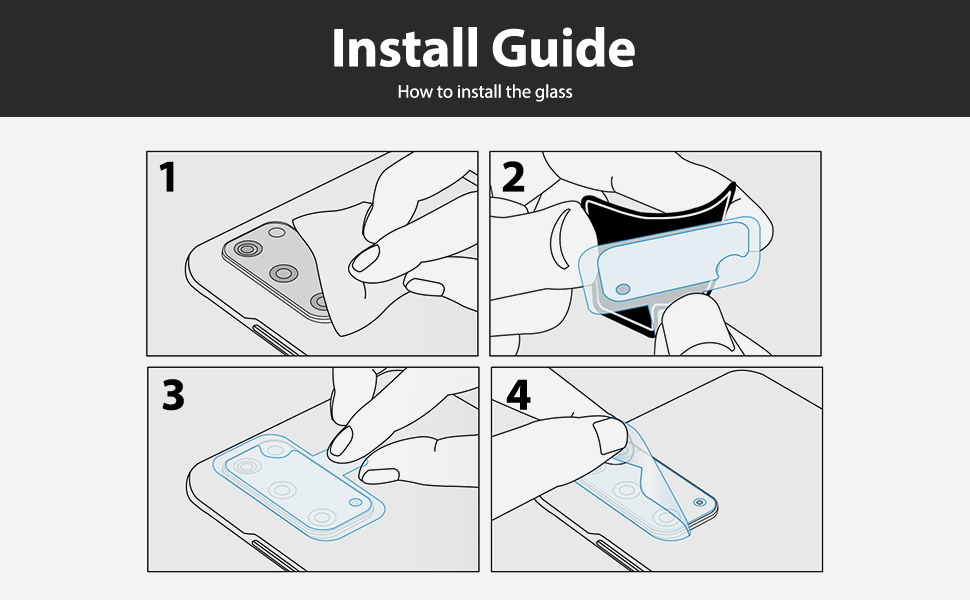 Install Guide

How to install the glass

1

2

3

4