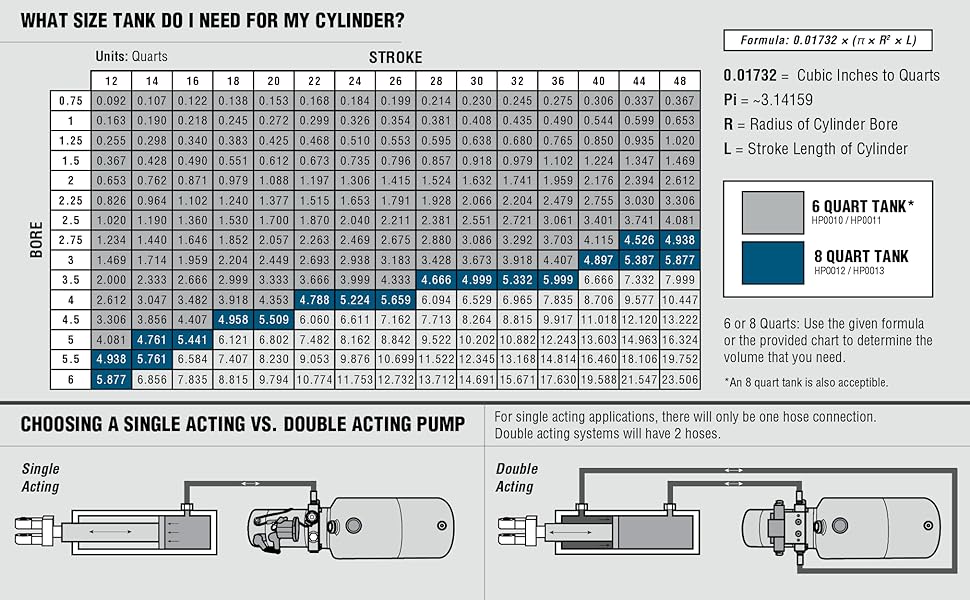 WHAT SIZE TANK DO I NEED FOR MY CYLINDER?

Units: Quarts

STROKE

BORE

| | 12 | 14 | 16 | 18 | 20 | 22 | 24 | 26 | 28 | 30 | 32 | 36 | 40 | 44 | 48 |
|---|---|---|---|---|---|---|---|---|---|---|---|---|---|---|---|
| 0.75 | 0.092 | 0.107 | 0.122 | 0.138 | 0.153 | 0.168 | 0.184 | 0.199 | 0.214 | 0.230 | 0.245 | 0.275 | 0.306 | 0.337 | 0.367 |
| 1 | 0.163 | 0.190 | 0.218 | 0.245 | 0.272 | 0.299 | 0.326 | 0.354 | 0.381 | 0.408 | 0.435 | 0.490 | 0.544 | 0.599 | 0.653 |
| 1.25 | 0.255 | 0.298 | 0.340 | 0.383 | 0.425 | 0.468 | 0.510 | 0.553 | 0.595 | 0.638 | 0.680 | 0.765 | 0.850 | 0.935 | 1.020 |
| 1.5 | 0.367 | 0.428 | 0.490 | 0.551 | 0.612 | 0.673 | 0.735 | 0.796 | 0.857 | 0.918 | 0.979 | 1.102 | 1.224 | 1.347 | 1.469 |
| 2 | 0.653 | 0.762 | 0.871 | 0.979 | 1.088 | 1.197 | 1.306 | 1.415 | 1.524 | 1.632 | 1.741 | 1.959 | 2.176 | 2.394 | 2.612 |
| 2.25 | 0.826 | 0.964 | 1.102 | 1.240 | 1.377 | 1.515 | 1.653 | 1.791 | 1.928 | 2.066 | 2.204 | 2.479 | 2.755 | 3.030 | 3.306 |
| 2.5 | 1.020 | 1.190 | 1.360 | 1.530 | 1.700 | 1.870 | 2.040 | 2.211 | 2.381 | 2.551 | 2.721 | 3.061 | 3.401 | 3.741 | 4.081 |
| 2.75 | 1.234 | 1.440 | 1.646 | 1.852 | 2.057 | 2.263 | 2.469 | 2.675 | 2.880 | 3.086 | 3.292 | 3.703 | 4.115 | 4.526 | 4.938 |
| 3 | 1.469 | 1.714 | 1.959 | 2.204 | 2.449 | 2.693 | 2.938 | 3.183 | 3.428 | 3.673 | 3.918 | 4.407 | 4.897 | 5.387 | 5.877 |
| 3.5 | 2.000 | 2.333 | 2.666 | 2.999 | 3.333 | 3.666 | 3.999 | 4.333 | 4.666 | 4.999 | 5.332 | 5.999 | 6.666 | 7.332 | 7.999 |
| 4 | 2.612 | 3.047 | 3.482 | 3.918 | 4.353 | 4.788 | 5.224 | 5.659 | 6.094 | 6.529 | 6.965 | 7.835 | 8.706 | 9.577 | 10.447 |
| 4.5 | 3.306 | 3.856 | 4.407 | 4.958 | 5.509 | 6.060 | 6.611 | 7.162 | 7.713 | 8.264 | 8.815 | 9.917 | 11.018 | 12.120 | 13.222 |
| 5 | 4.081 | 4.761 | 5.441 | 6.121 | 6.802 | 7.482 | 8.162 | 8.842 | 9.522 | 10.202 | 10.882 | 12.243 | 13.603 | 14.963 | 16.324 |
| 5.5 | 4.938 | 5.761 | 6.584 | 7.407 | 8.230 | 9.053 | 9.876 | 10.699 | 11.522 | 12.345 | 13.168 | 14.814 | 16.460 | 18.106 | 19.752 |
| 6 | 5.877 | 6.856 | 7.835 | 8.815 | 9.794 | 10.774 | 11.753 | 12.732 | 13.712 | 14.691 | 15.671 | 17.630 | 19.588 | 21.547 | 23.506 |

Formula: $0.01732 \times (\pi \times R^2 \times L)$

0.01732 = Cubic Inches to Quarts
Pi = ~3.14159
R = Radius of Cylinder Bore
L = Stroke Length of Cylinder

6 QUART TANK*
HP0010 / HP0011

8 QUART TANK
HP0012 / HP0013

6 or 8 Quarts: Use the given formula or the provided chart to determine the volume that you need.

*An 8 quart tank is also acceptible.

CHOOSING A SINGLE ACTING VS. DOUBLE ACTING PUMP

For single acting applications, there will only be one hose connection. Double acting systems will have 2 hoses.

Single Acting

Double Acting