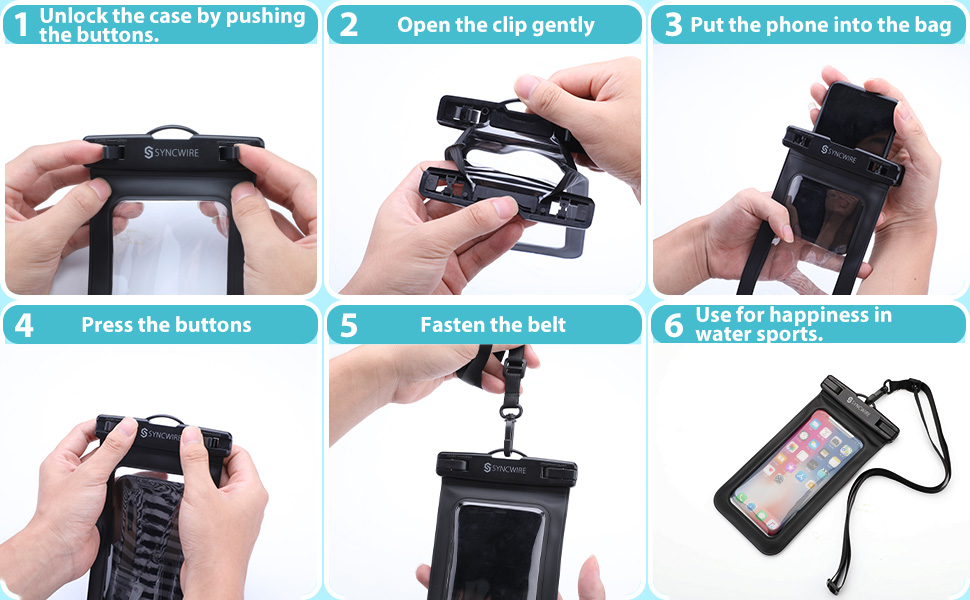 1 Unlock the case by pushing the buttons.

SYNCWIRE

2 Open the clip gently

3 Put the phone into the bag

SYNCWIRE

4 Press the buttons

SYNCWIRE

5 Fasten the belt

SYNCWIRE

6 Use for happiness in water sports.

SYNCWIRE