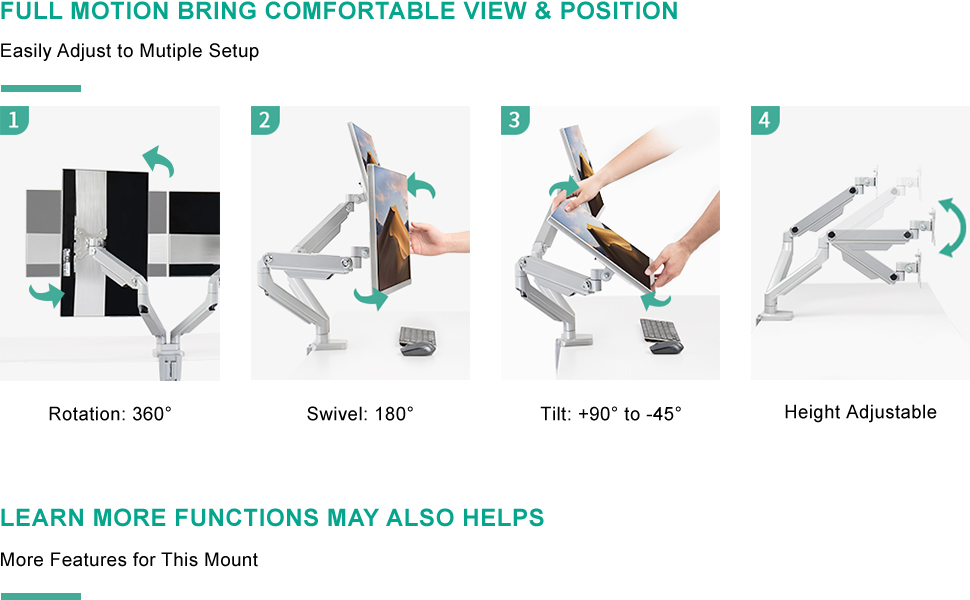 FULL MOTION BRING COMFORTABLE VIEW & POSITION

Easily Adjust to Mutiple Setup

1

Rotation: 360°

2

Swivel: 180°

3

Tilt: +90° to -45°

4

Height Adjustable

LEARN MORE FUNCTIONS MAY ALSO HELPS

More Features for This Mount