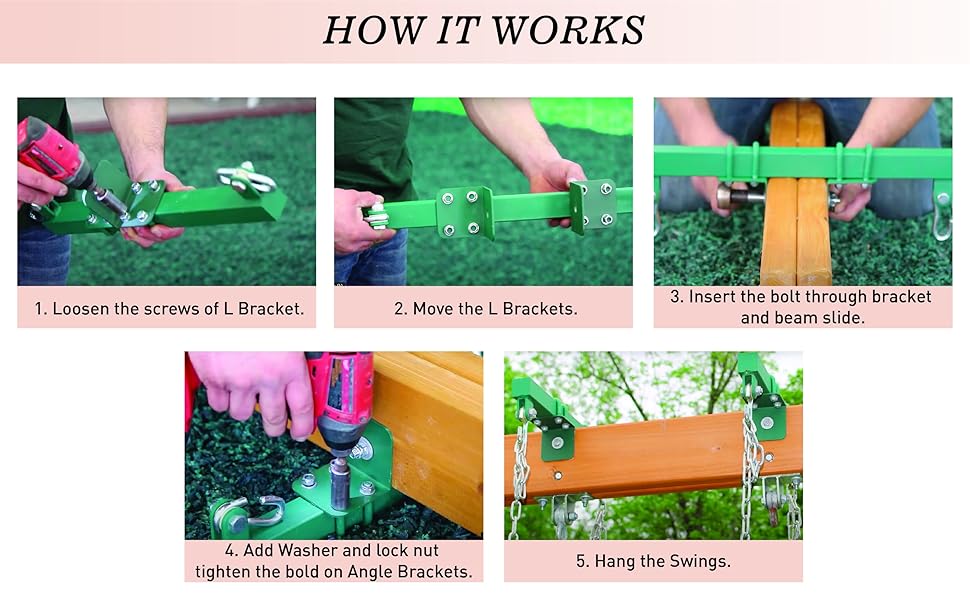 HOW IT WORKS

1. Loosen the screws of L Bracket.

2. Move the L Brackets.

3. Insert the bolt through bracket and beam slide.

4. Add Washer and lock nut tighten the bold on Angle Brackets.

5. Hang the Swings.