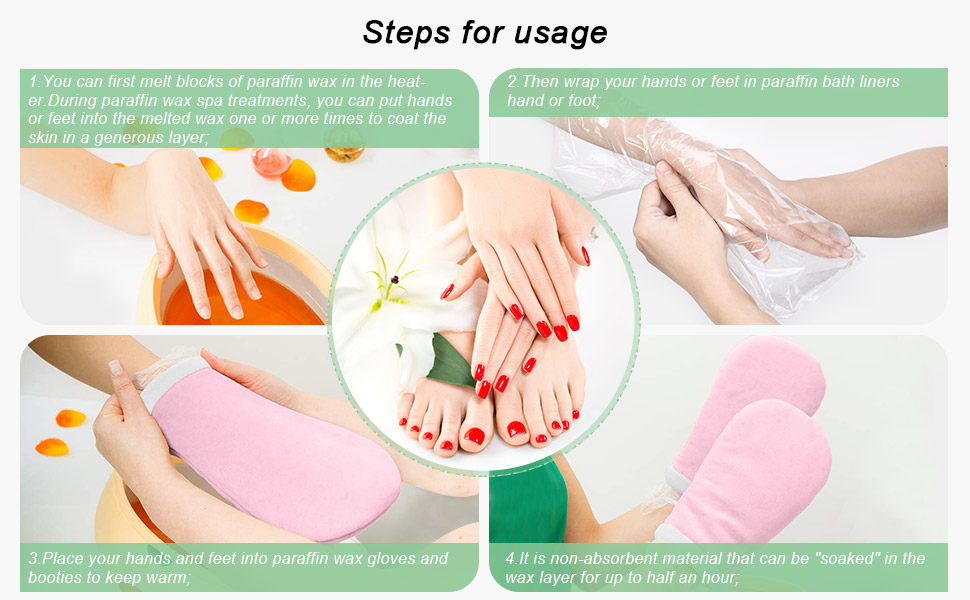 Steps for usage

1.You can first melt blocks of paraffin wax in the heater.During paraffin wax spa treatments, you can put hands or feet into the melted wax one or more times to coat the skin in a generous layer;

2.Then wrap your hands or feet in paraffin bath liners hand or foot;

3.Place your hands and feet into paraffin wax gloves and booties to keep warm;

4.It is non-absorbent material that can be "soaked" in the wax layer for up to half an hour;