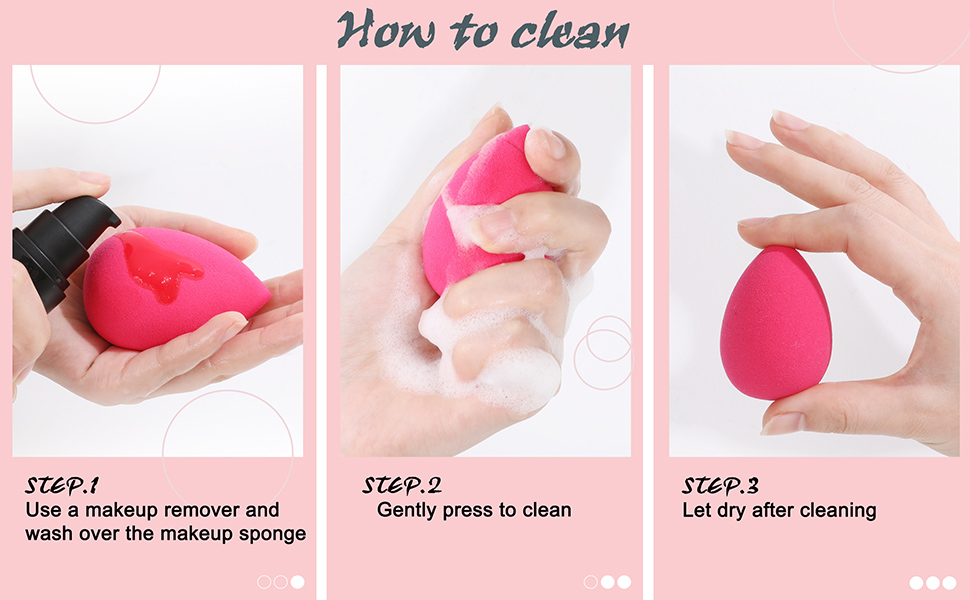 How to clean

STEP.1
Use a makeup remover and wash over the makeup sponge

STEP.2
Gently press to clean

STEP.3
Let dry after cleaning